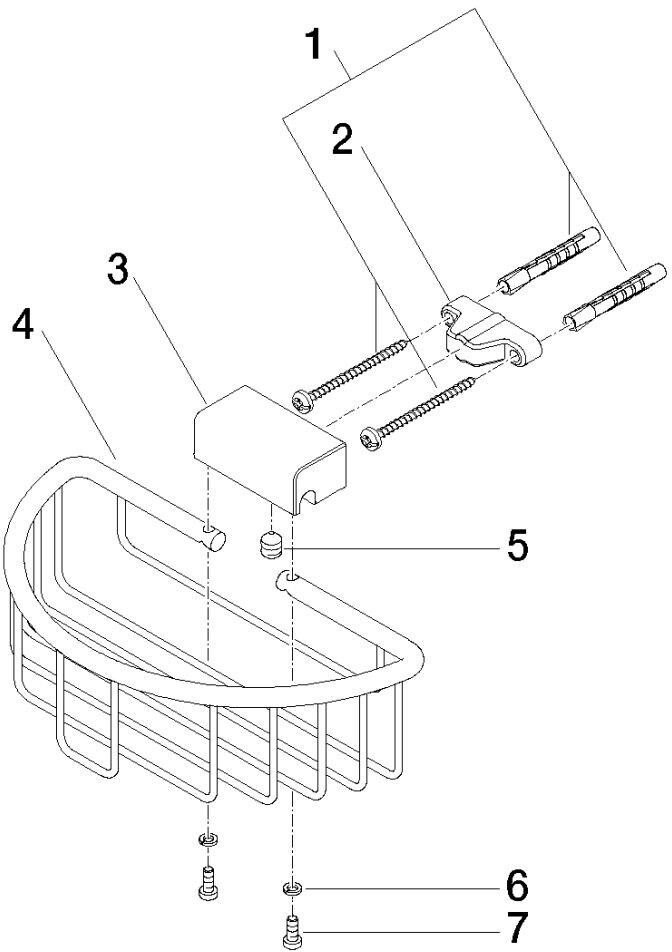 1
2
3
4
5
6
7