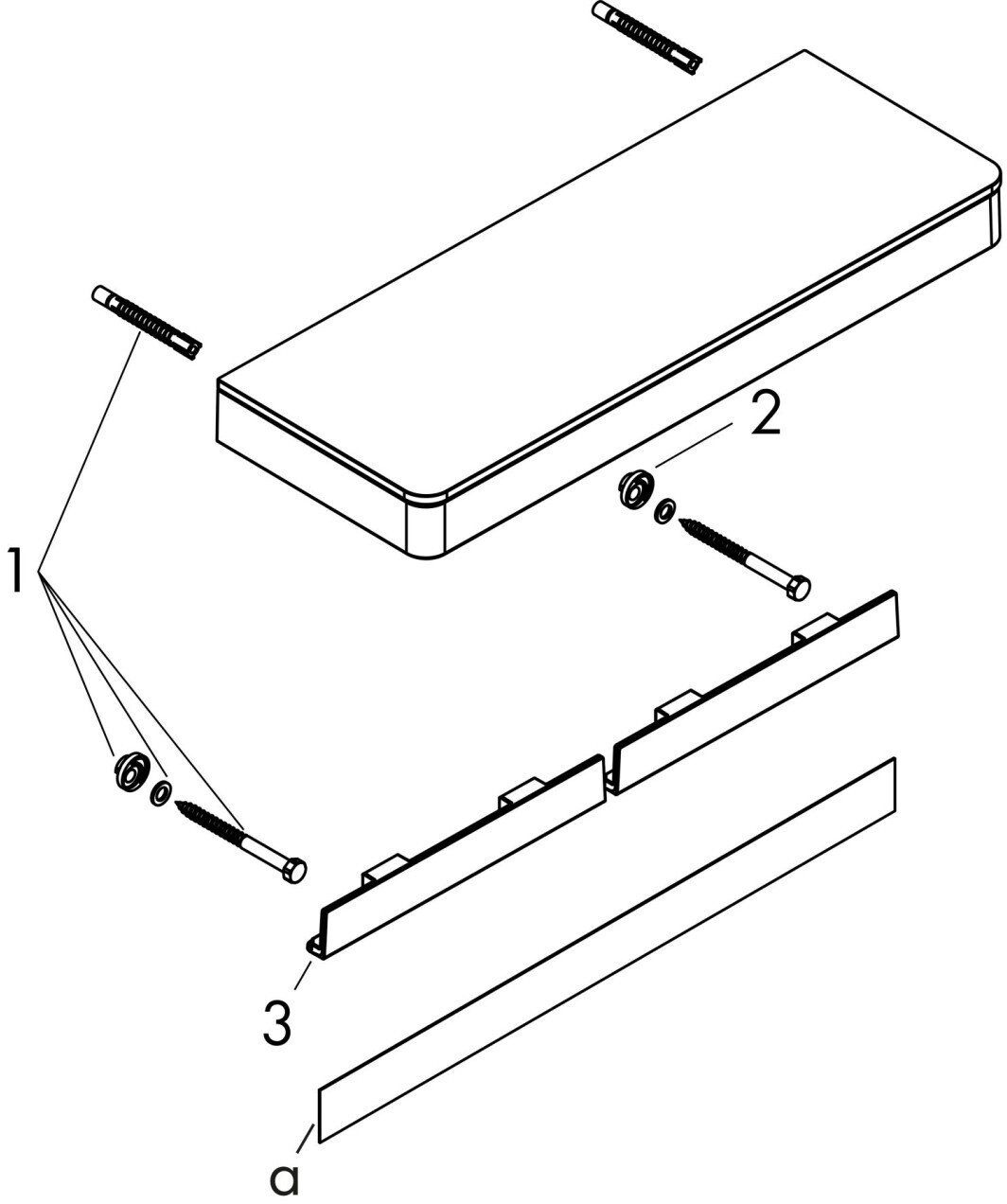 2
1
3
a