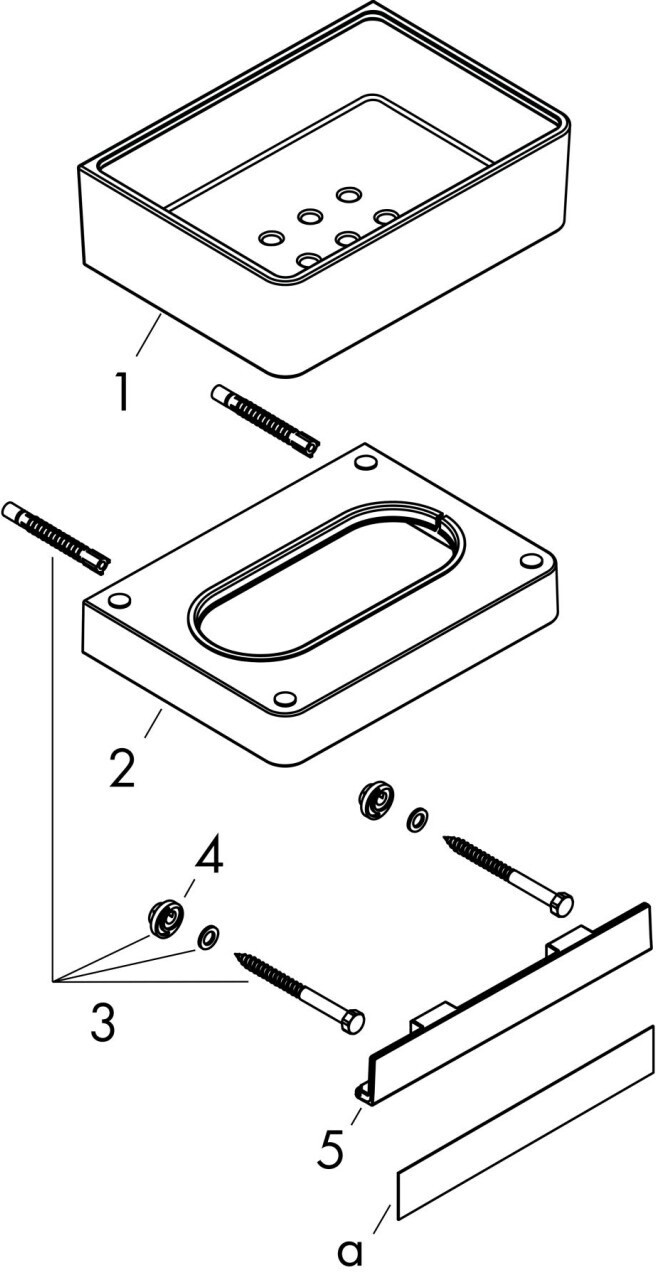 1
2
4
3
5
a