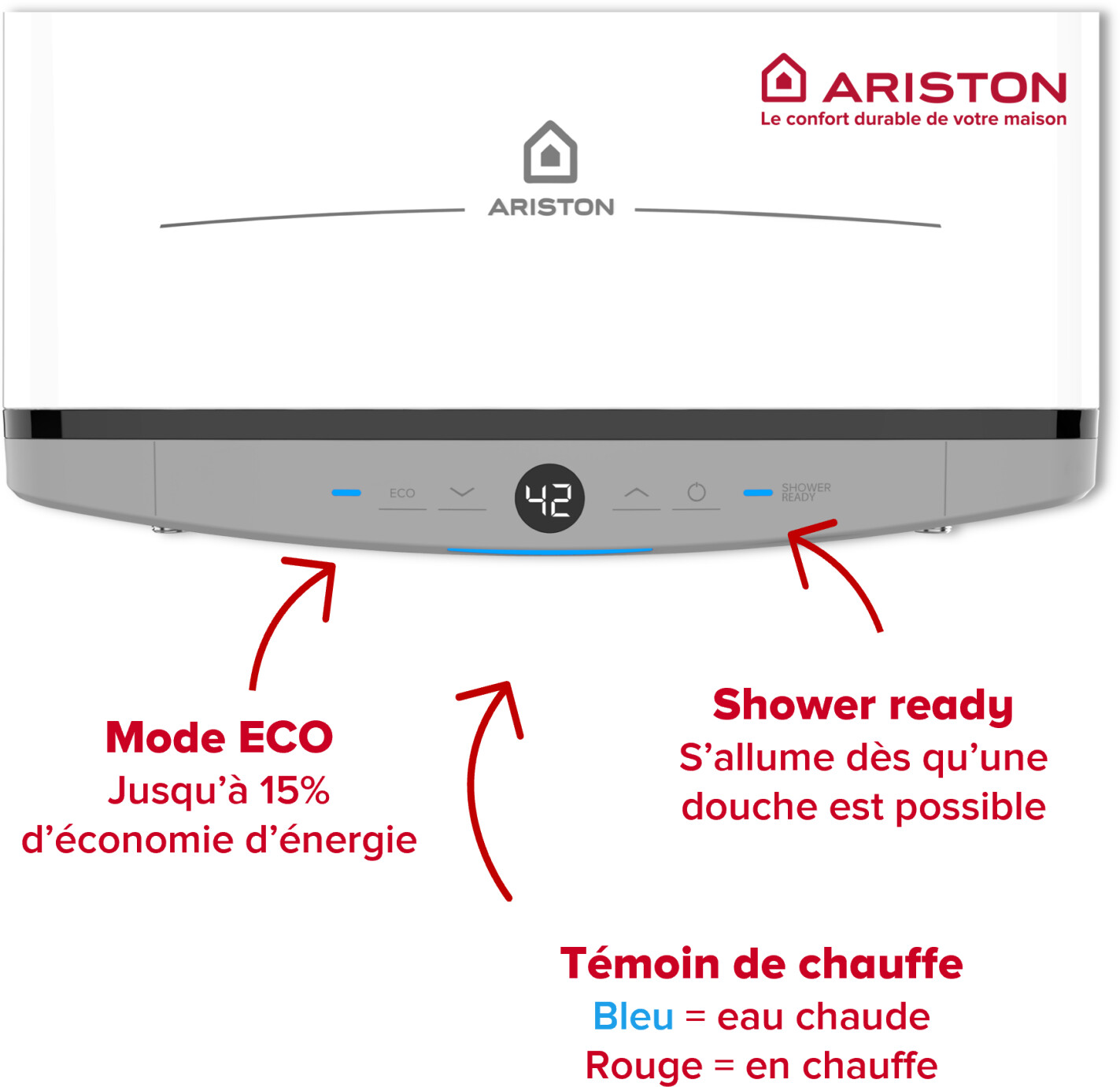 ARISTON
Le confort durable de votre maison

ARISTON

ECO

42

SHOWER READY

Mode ECO
Jusqu'à 15%
d'économie d'énergie

Shower ready
S'allume dès qu'une douche est possible

Témoin de chauffe
Bleu = eau chaude
Rouge = en chauffe