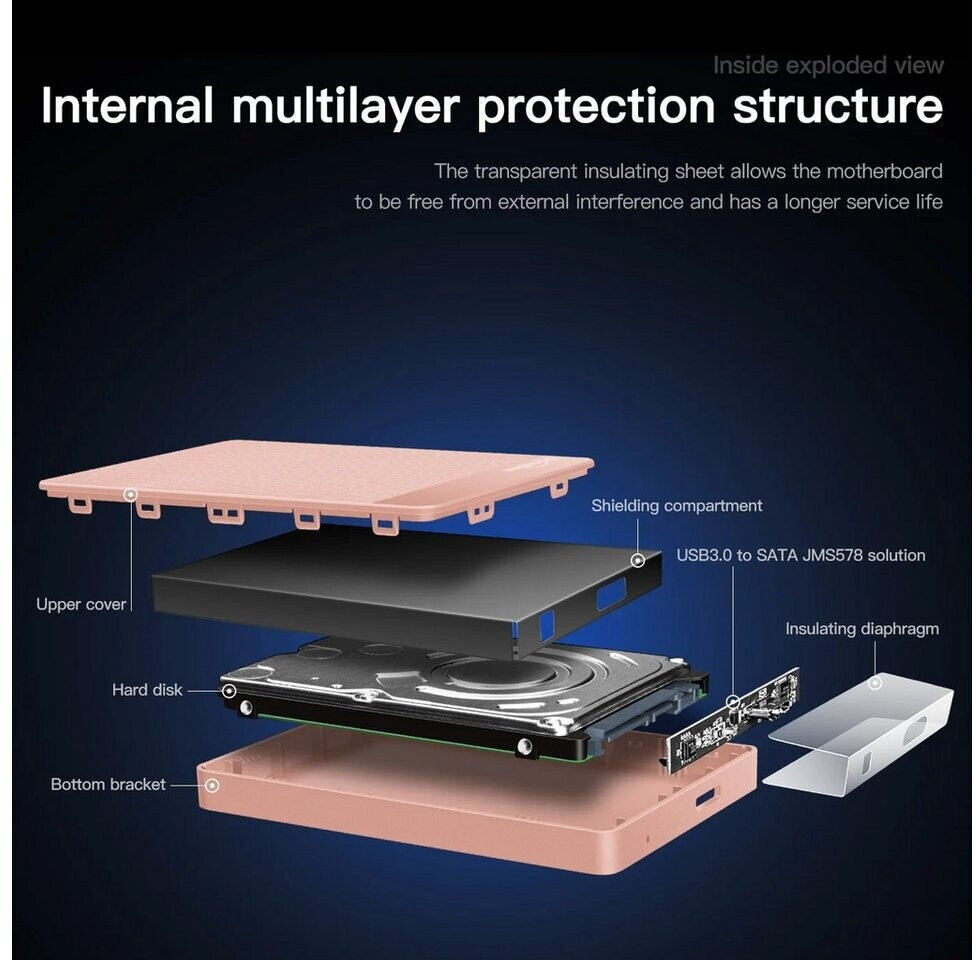 Inside exploded view

Internal multilayer protection structure

The transparent insulating sheet allows the motherboard to be free from external interference and has a longer service life

Shielding compartment

USB3.0 to SATA JMS578 solution

Upper cover

Insulating diaphragm

Hard disk

Bottom bracket