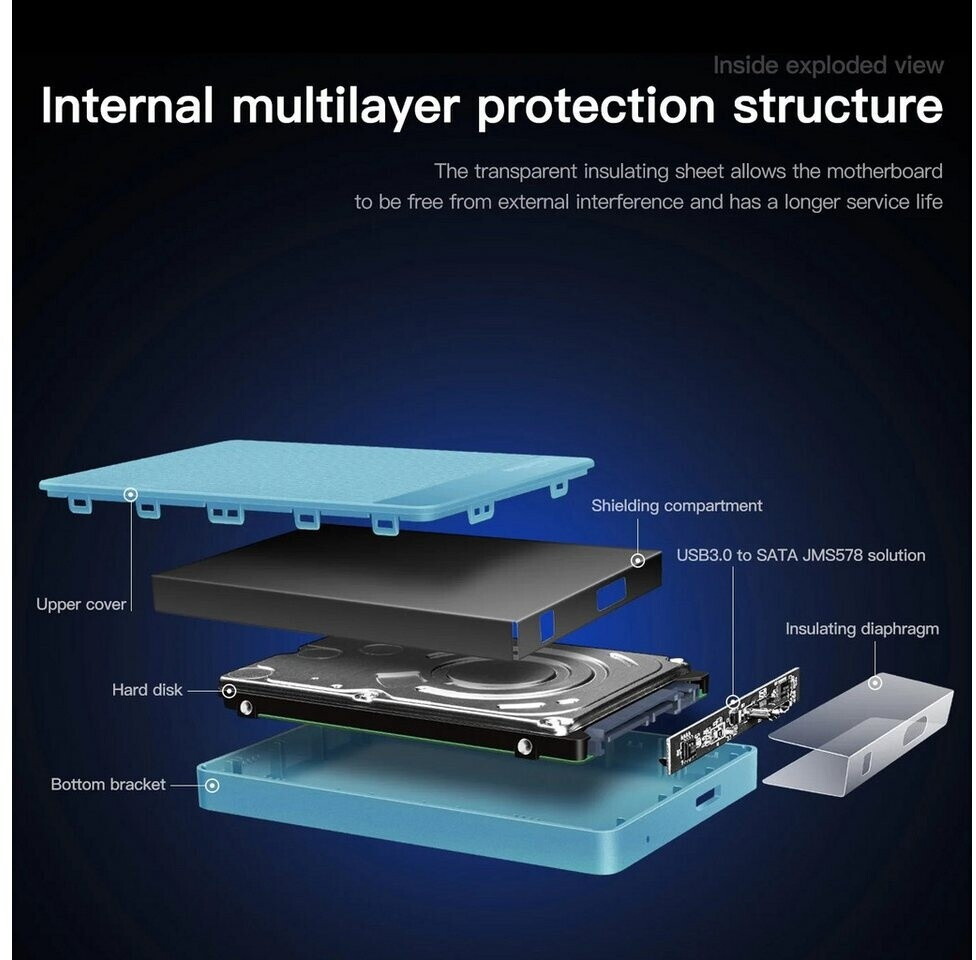 Inside exploded view

Internal multilayer protection structure

The transparent insulating sheet allows the motherboard to be free from external interference and has a longer service life

Shielding compartment

USB3.0 to SATA JMS578 solution

Upper cover

Insulating diaphragm

Hard disk

Bottom bracket