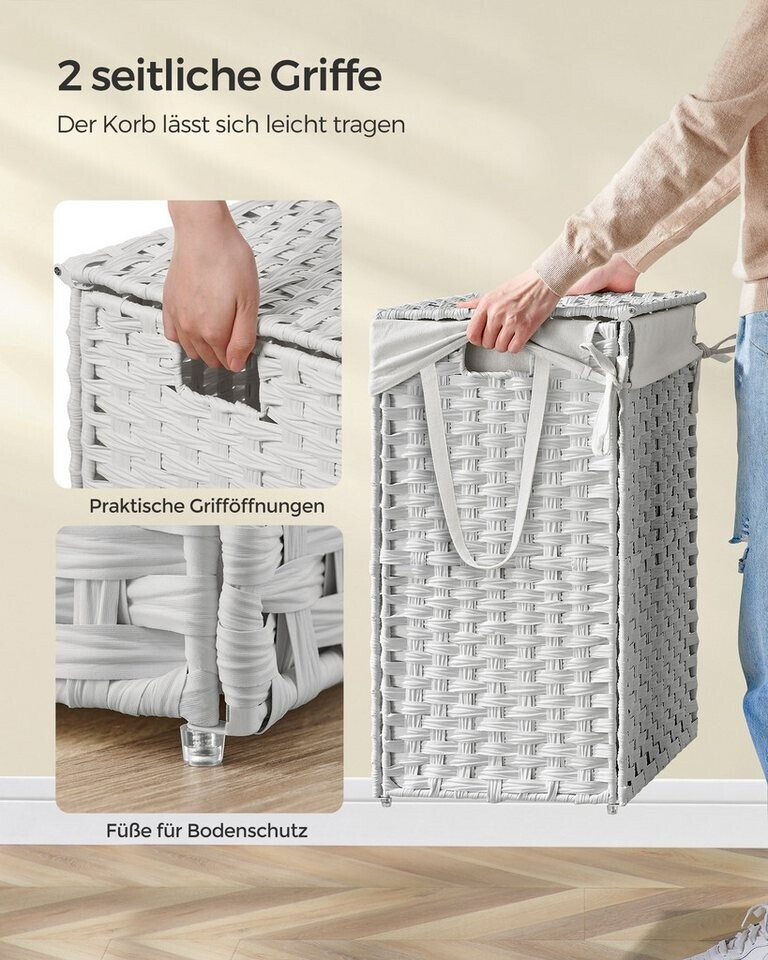 2 seitliche Griffe

Der Korb lässt sich leicht tragen

Praktische Grifföffnungen

Füße für Bodenschutz