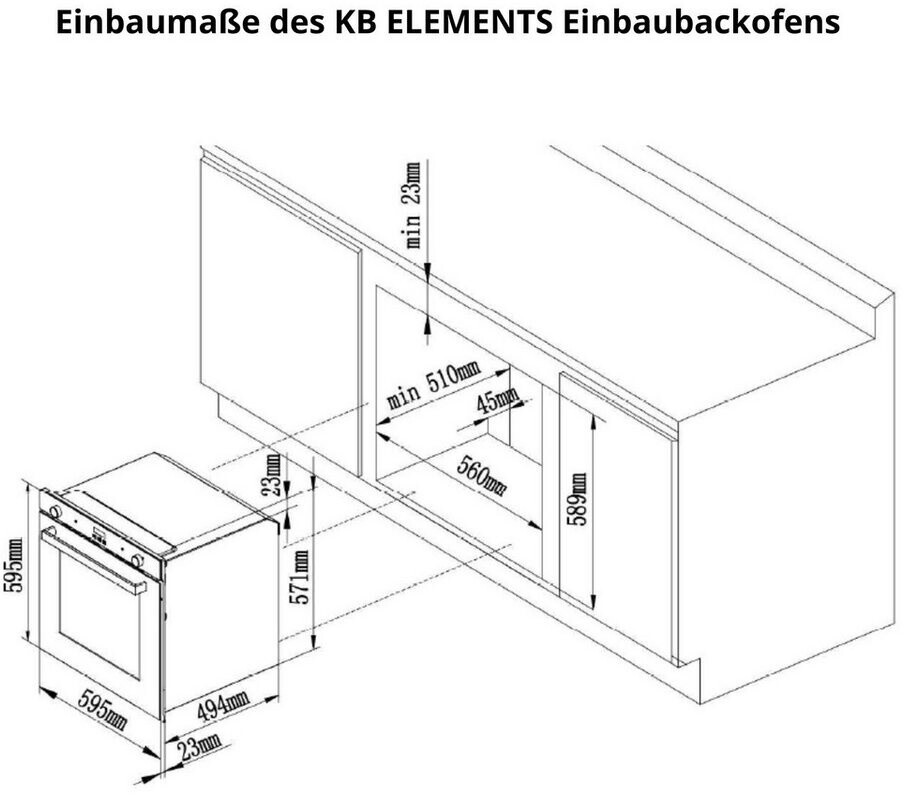 Einbaumaße des KB ELEMENTS Einbaubackofens

min 23mm

min 510mm

45mm

560mm

589mm

23mm

571mm

595mm

595mm

494mm

23mm