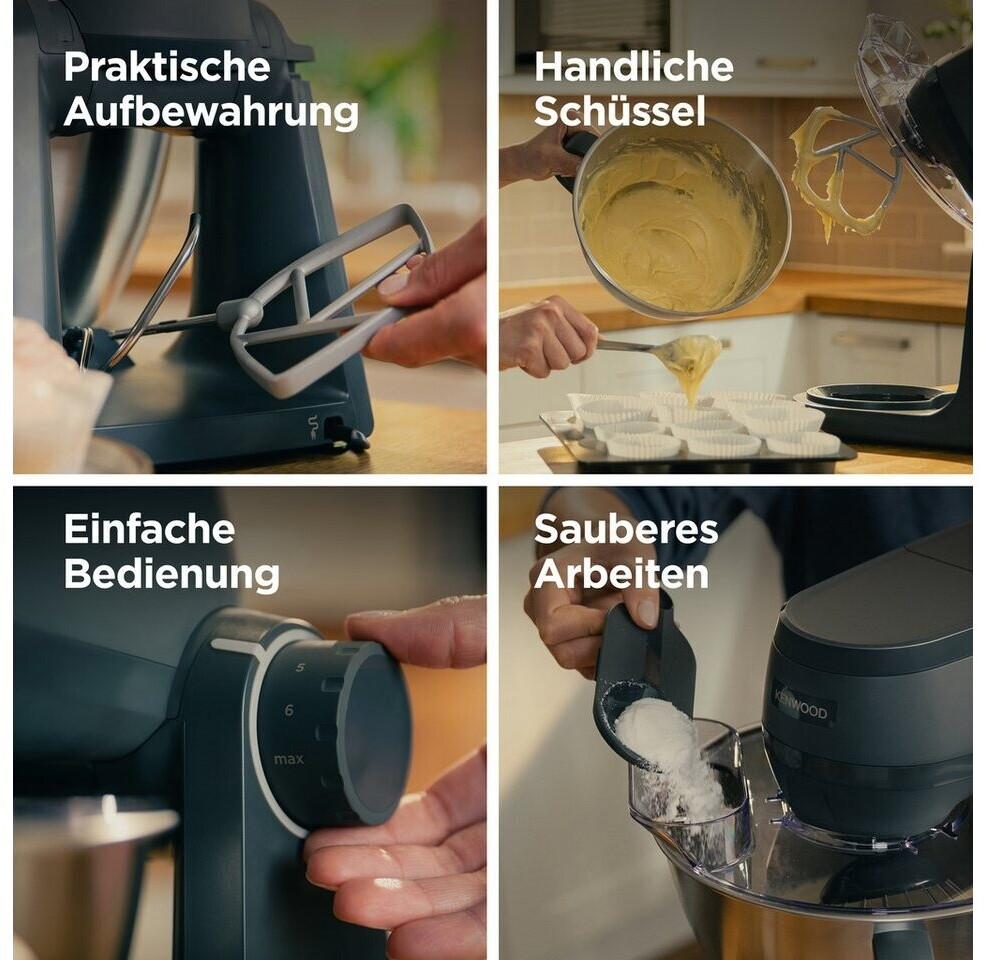 Praktische Aufbewahrung

Handliche Schüssel

Einfache Bedienung

5
6
max

Sauberes Arbeiten

KENWOOD