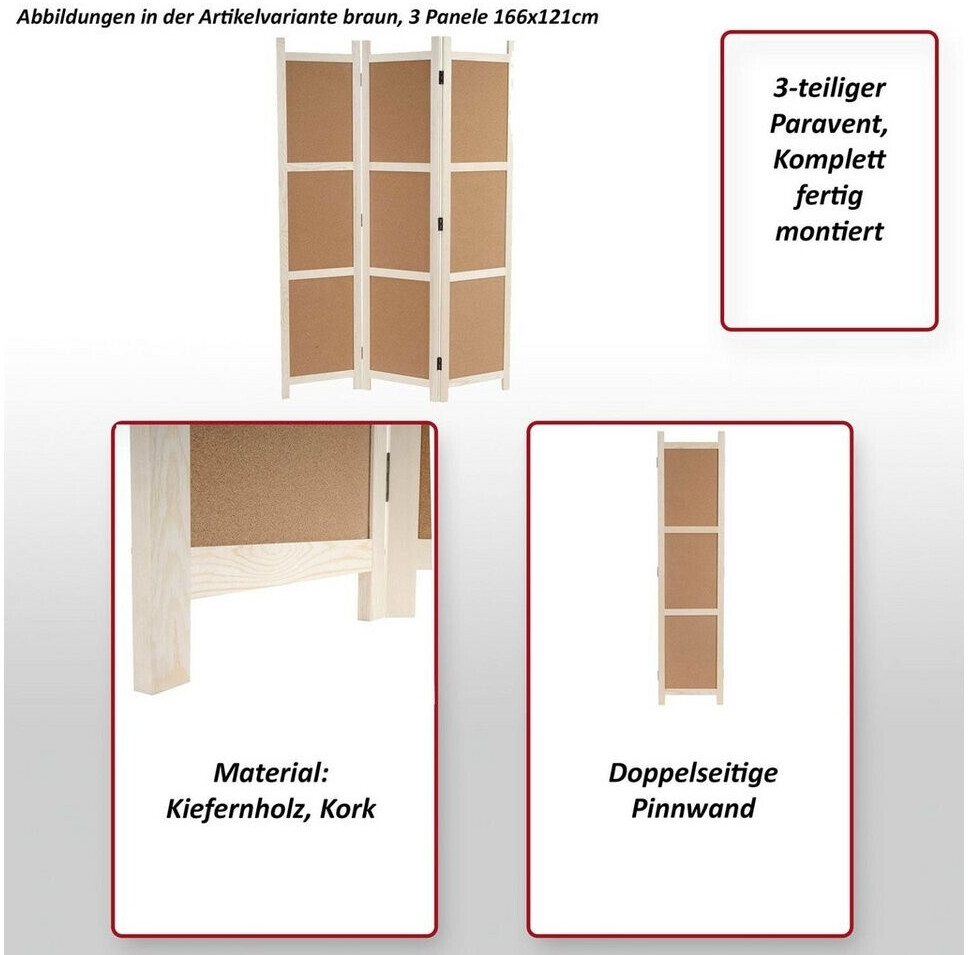 Abbildungen in der Artikelvariante braun, 3 Panele 166x121cm

3-teiliger Paravent, Komplett fertig montiert

Material: Kiefernholz, Kork

Doppelseitige Pinnwand