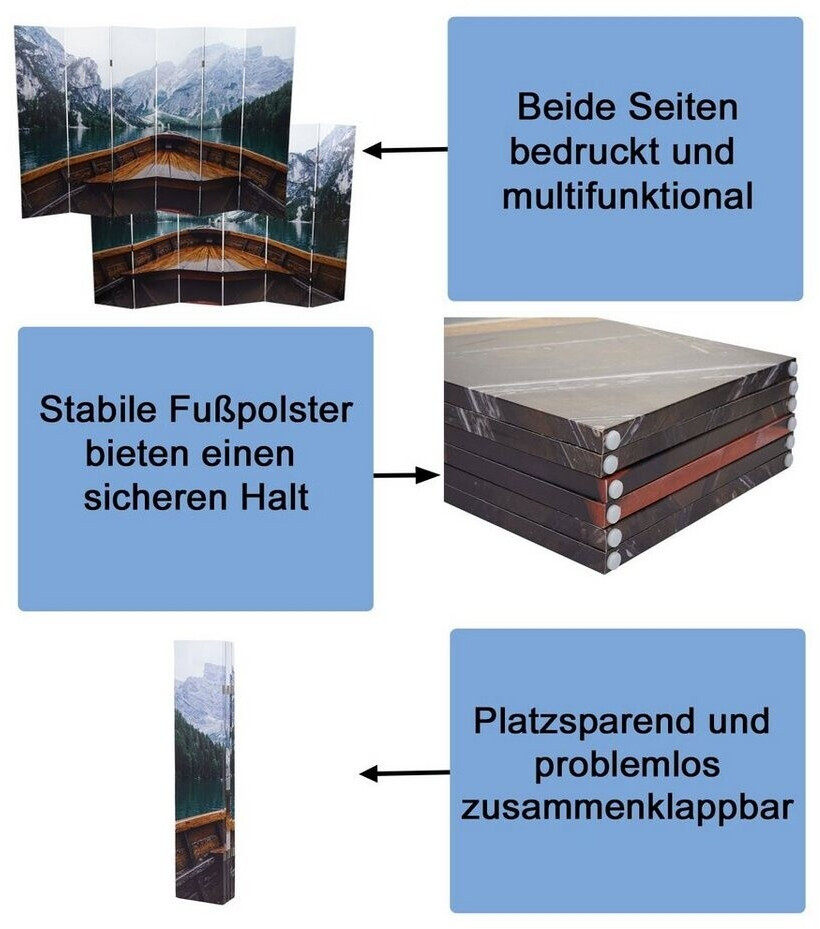 Beide Seiten bedruckt und multifunktional

Stabile Fußpolster bieten einen sicheren Halt

Platzsparend und problemlos zusammenklappbar