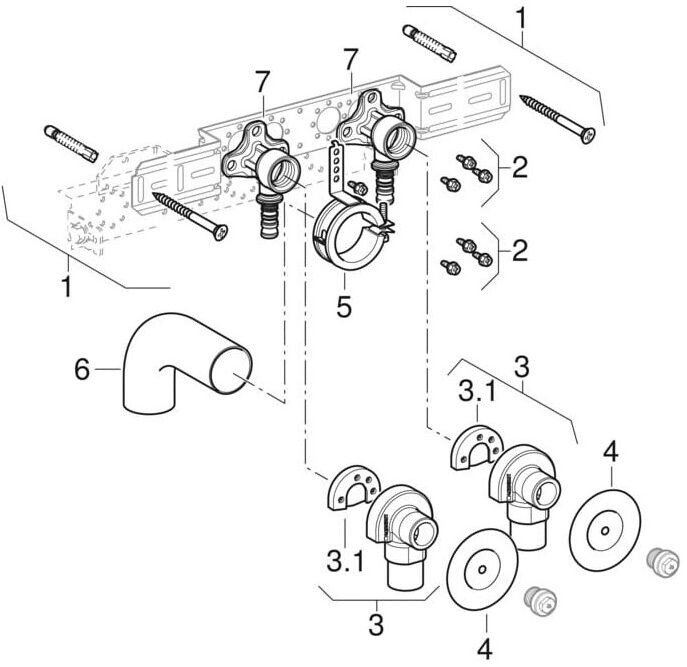 1
7
7
2
2
1
5
6
3
3.1
4
3.1
3
4