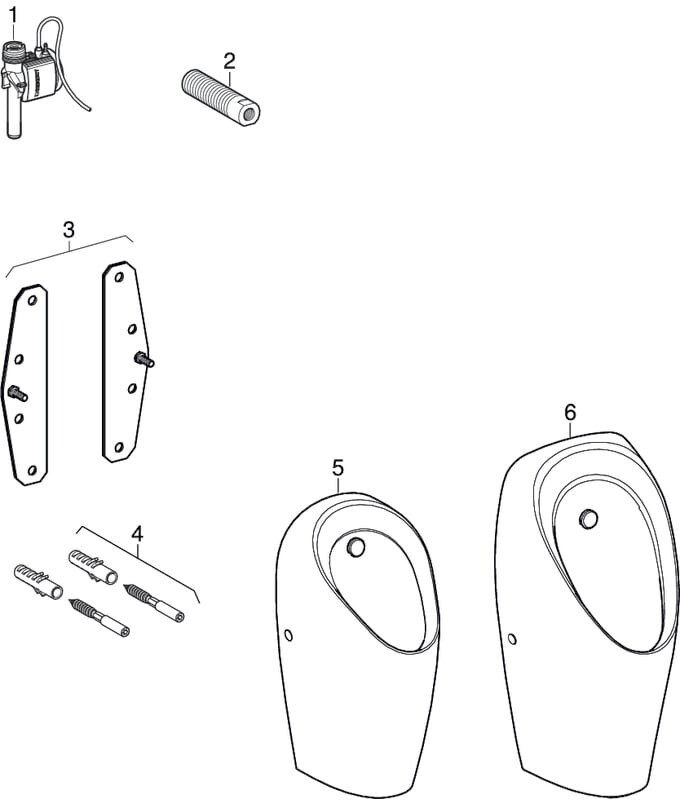 1
2
3
4
5
6