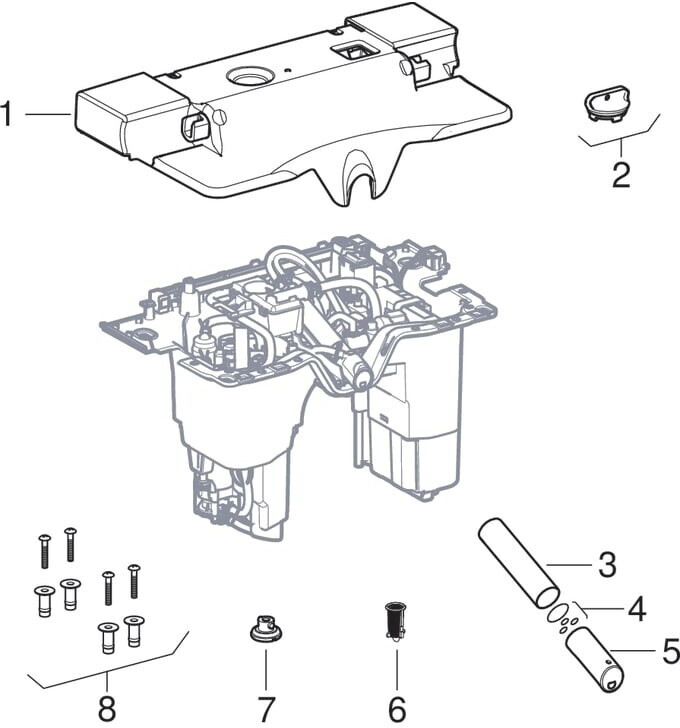 1
2
3
4
5
8
7
6