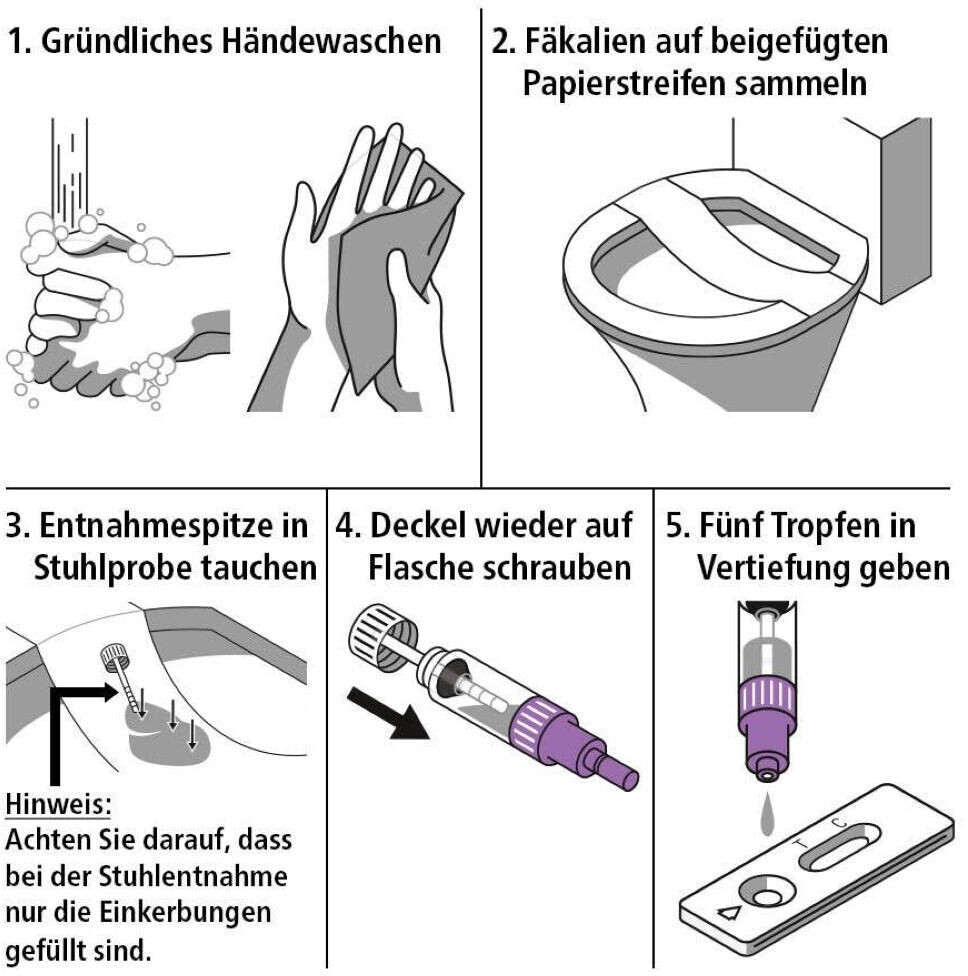 1. Gründliches Händewaschen

2. Fäkalien auf beigefügten Papierstreifen sammeln

3. Entnahmespitze in Stuhlprobe tauchen

Hinweis:
Achten Sie darauf, dass bei der Stuhlentnahme nur die Einkerbungen gefüllt sind.

4. Deckel wieder auf Flasche schrauben

5. Fünf Tropfen in Vertiefung geben

T C