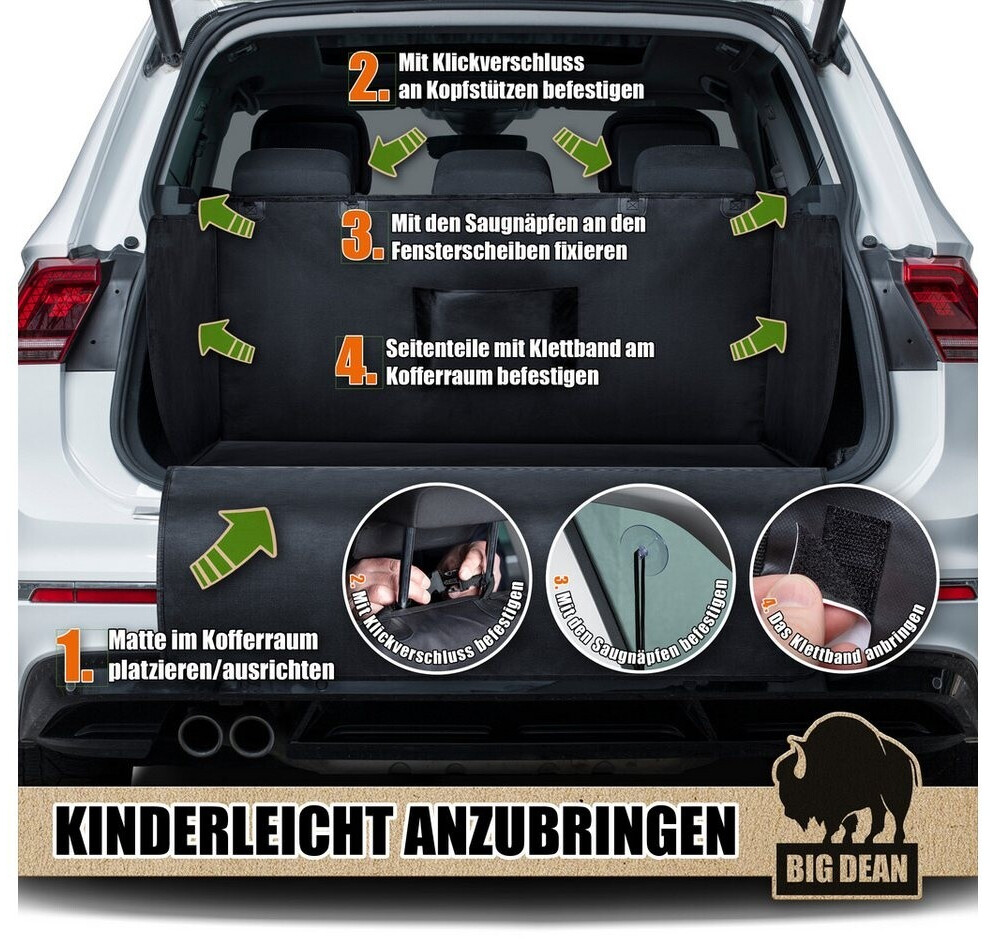 2. Mit Klickverschluss an Kopfstützen befestigen

3. Mit den Saugnäpfen an den Fensterscheiben fixieren

4. Seitenteile mit Klettband am Kofferraum befestigen

2. Mit Klickverschluss befestigen

3. Mit den Saugnäpfen befestigen

4. Das Klettband anbringen

1. Matte im Kofferraum platzieren/ausrichten

KINDERLEICHT ANZUBRINGEN

BIG DEAN