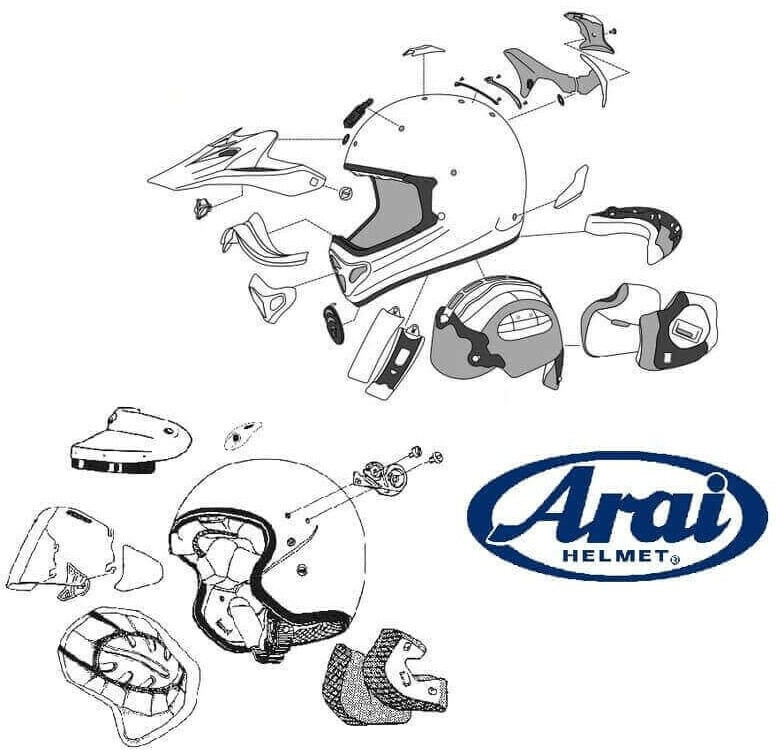 Arai
HELMET®