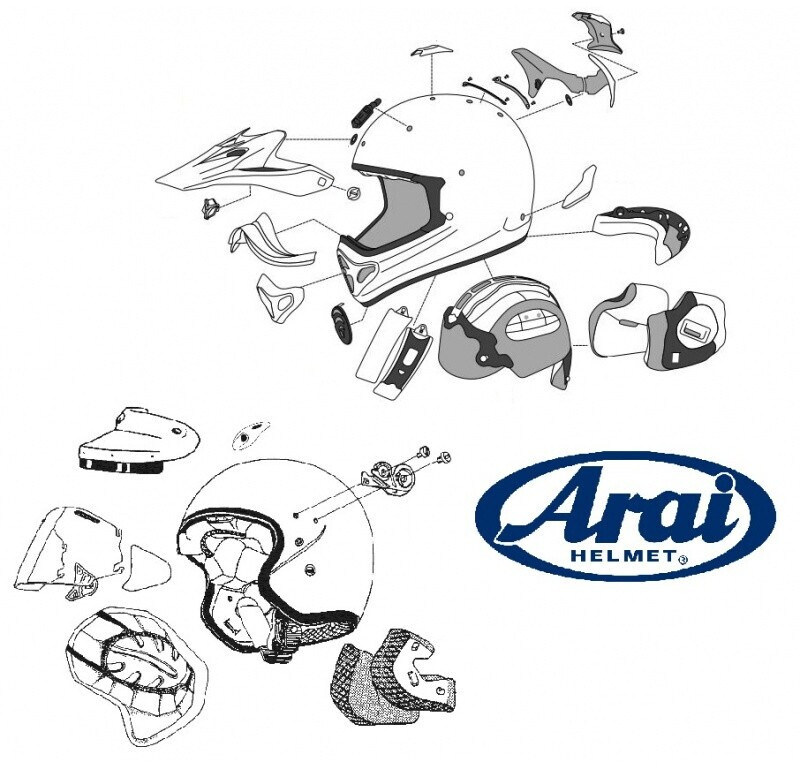 Arai
HELMET®