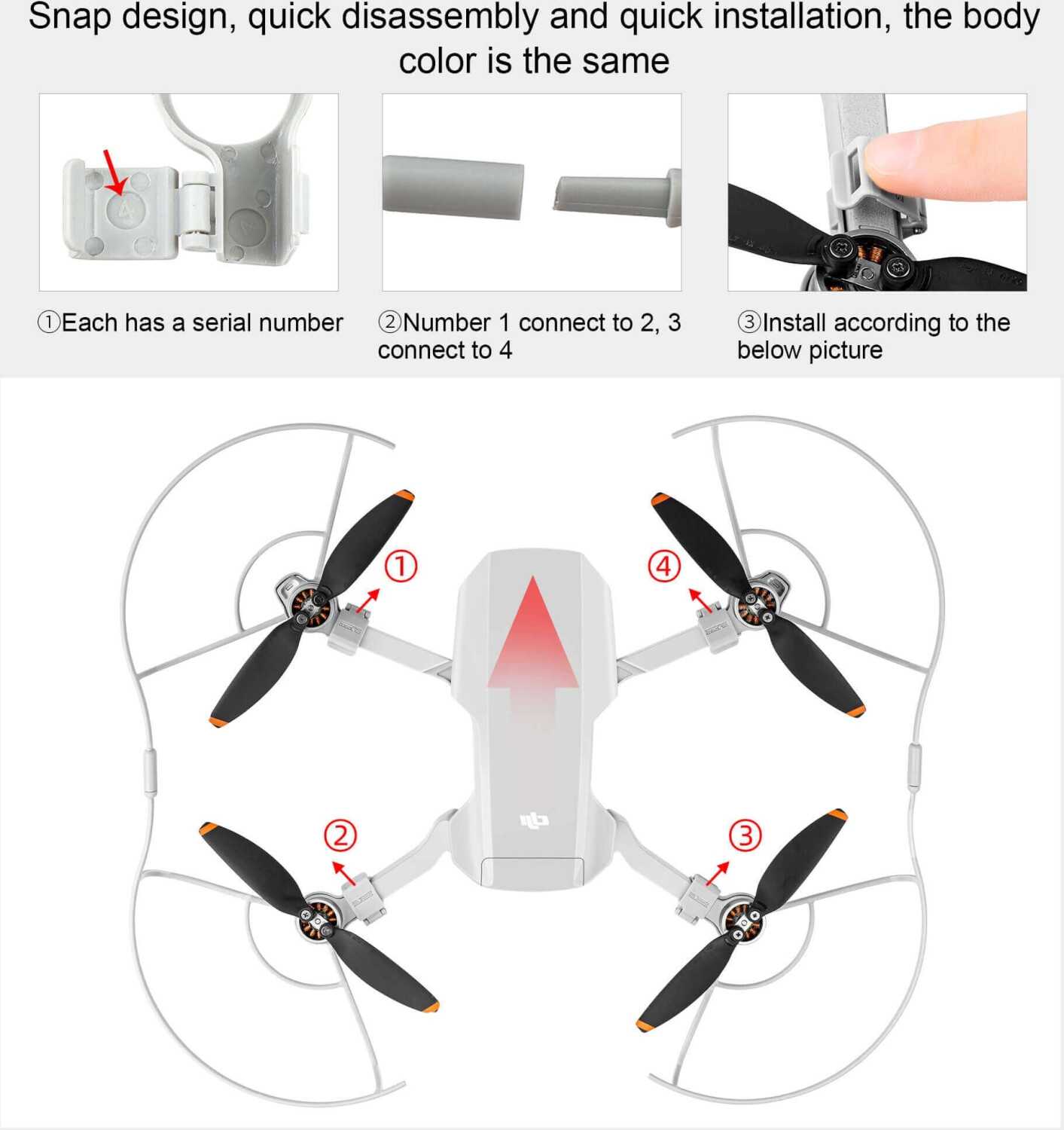 Snap design, quick disassembly and quick installation, the body color is the same

4

4

①Each has a serial number

②Number 1 connect to 2, 3 connect to 4

③Install according to the below picture

①

④

②

③