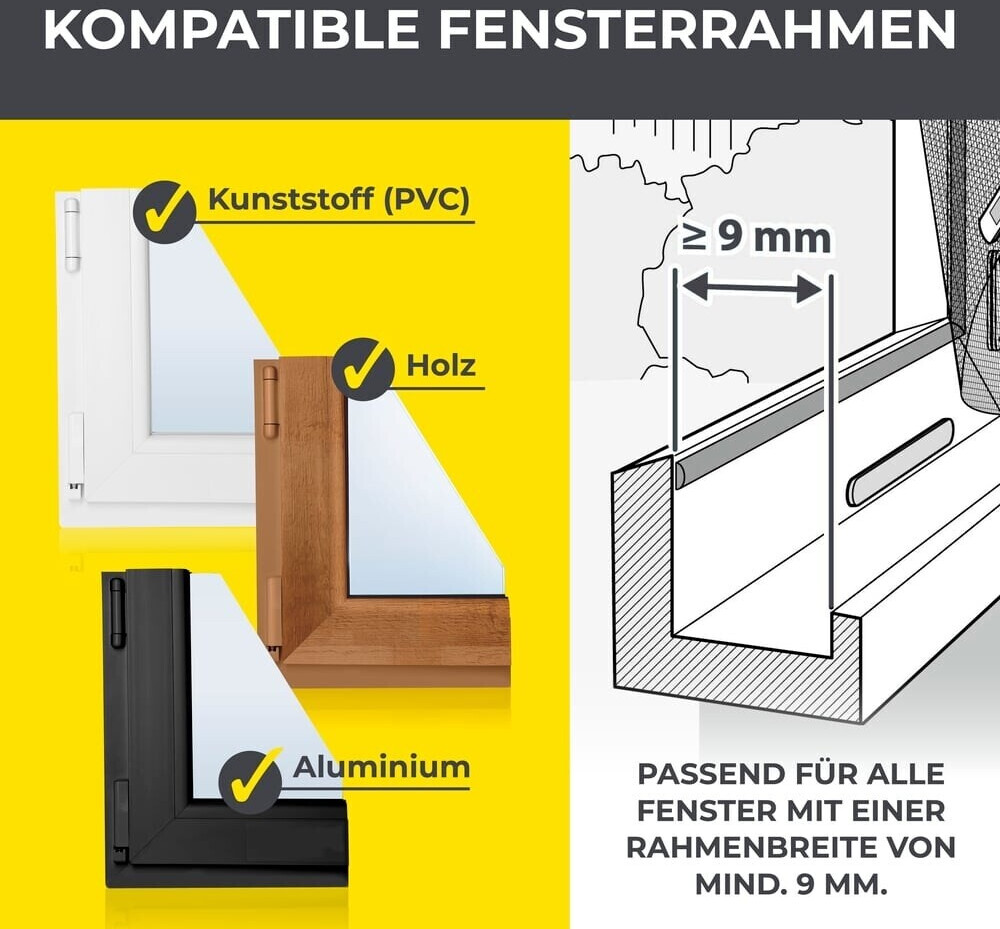 KOMPATIBLE FENSTERRAHMEN

Kunststoff (PVC)

Holz

Aluminium

$\geq$ 9 mm

PASSEND FÜR ALLE FENSTER MIT EINER RAHMENBREITE VON MIND. 9 MM.