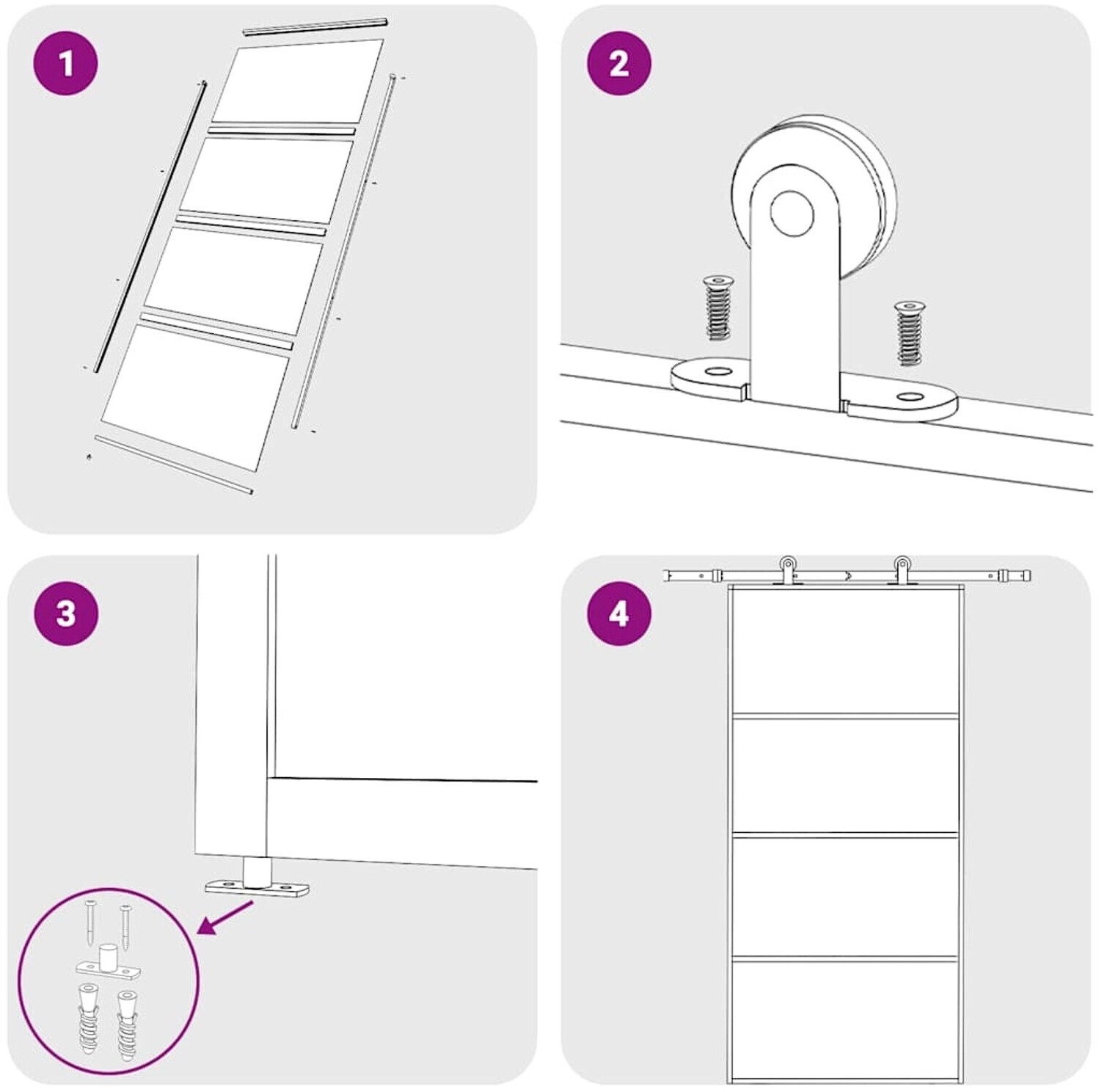 1

2

3

4