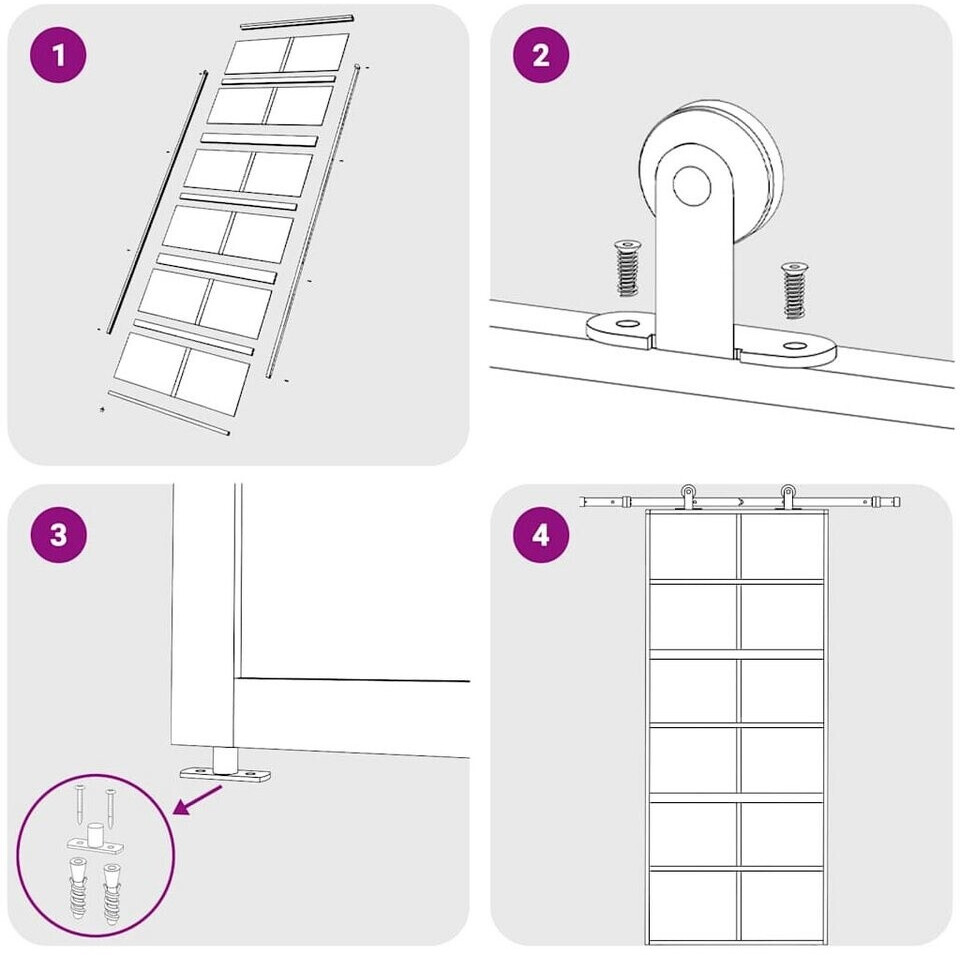 1

2

3

4