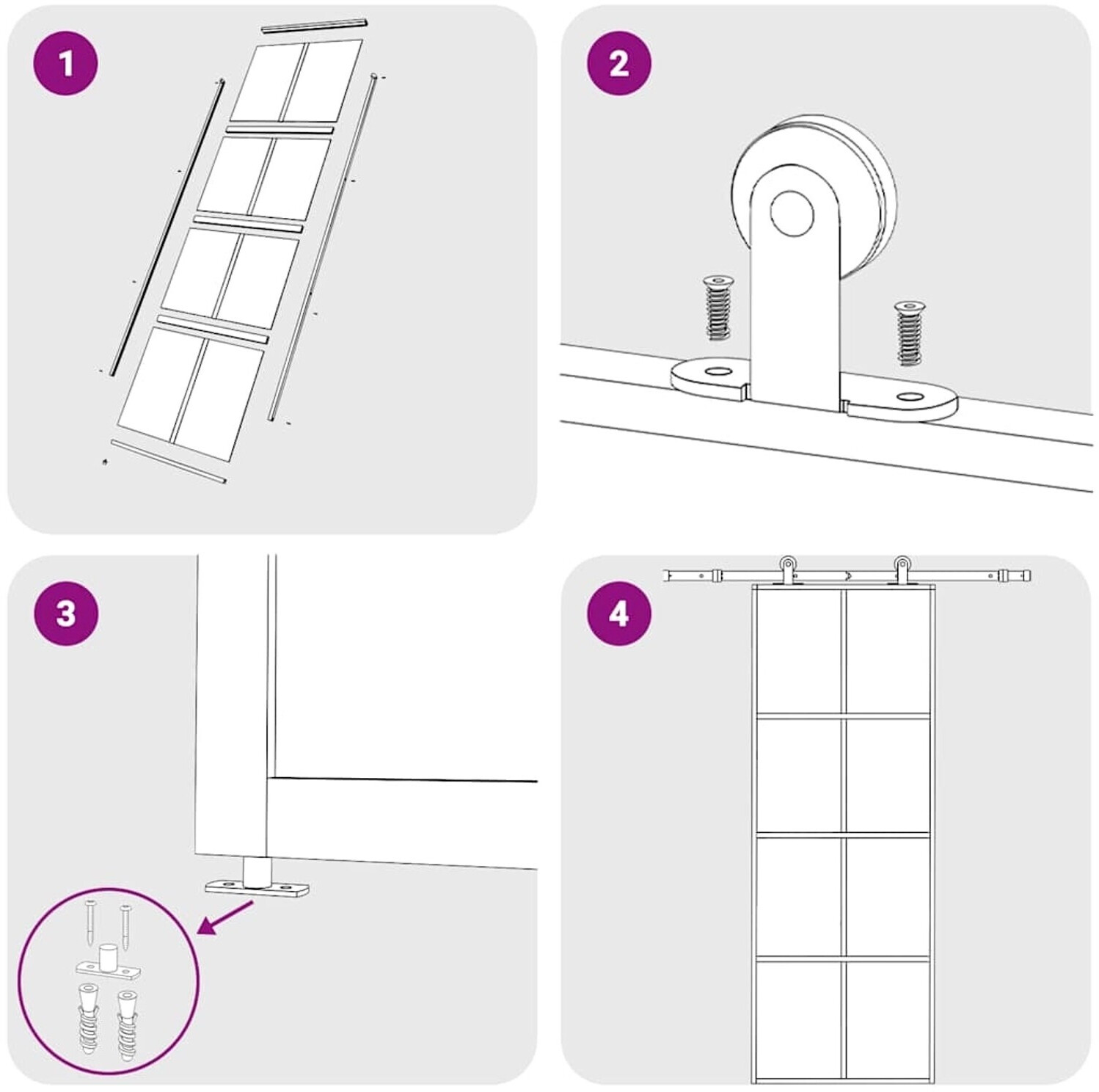 1

2

3

4