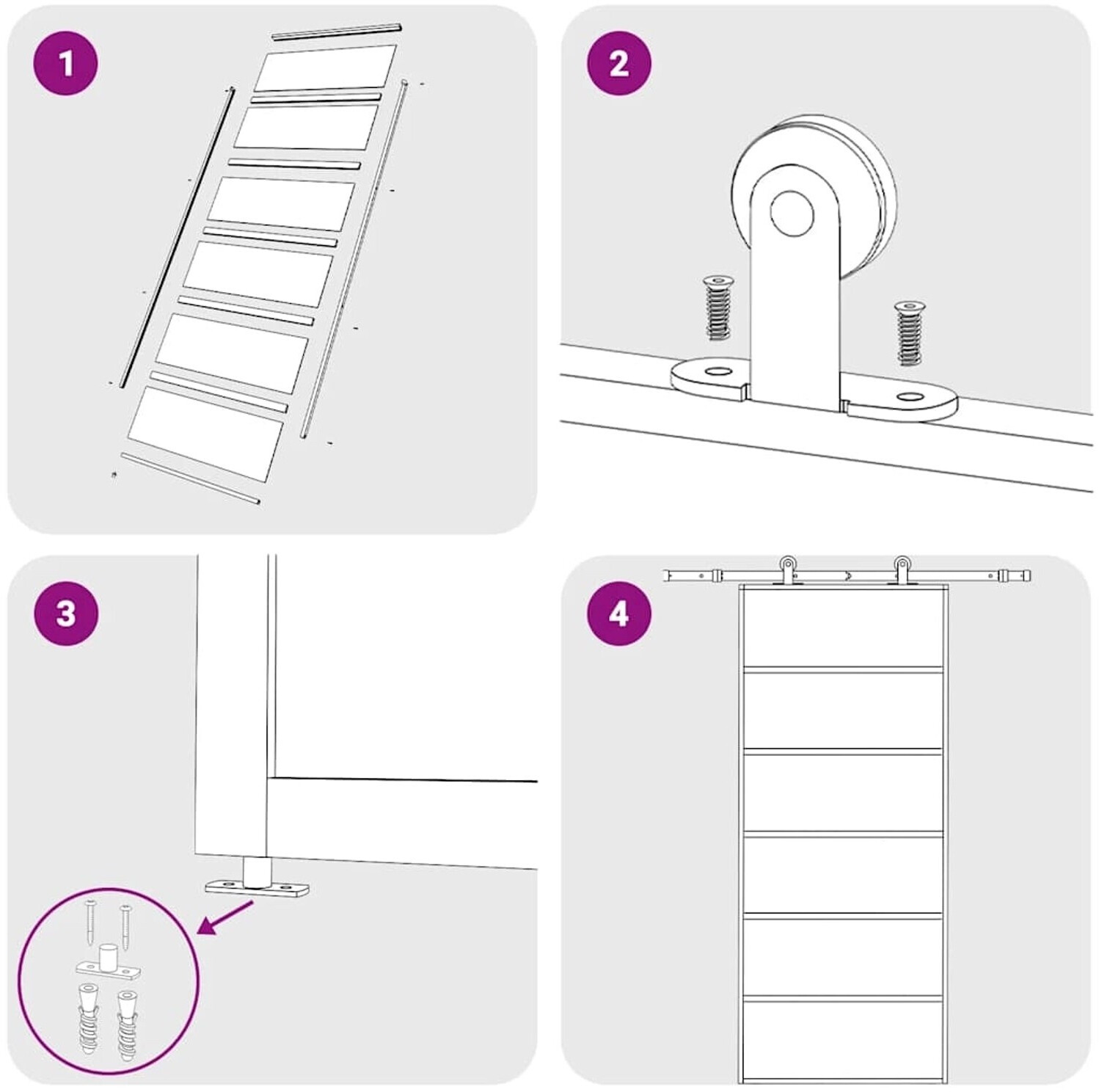 1

2

3

4