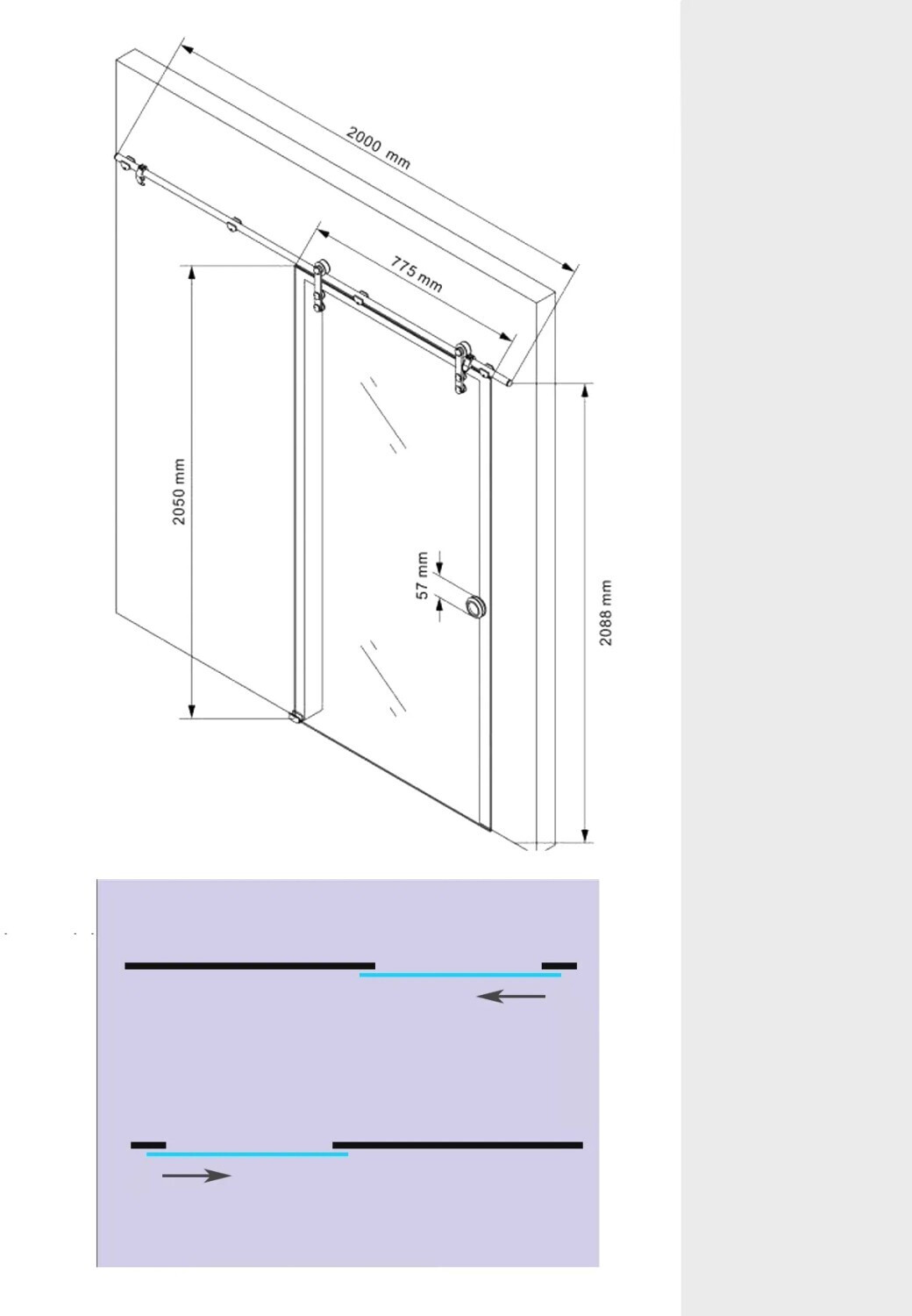 2000 mm

775 mm

2050 mm

57 mm

2088 mm