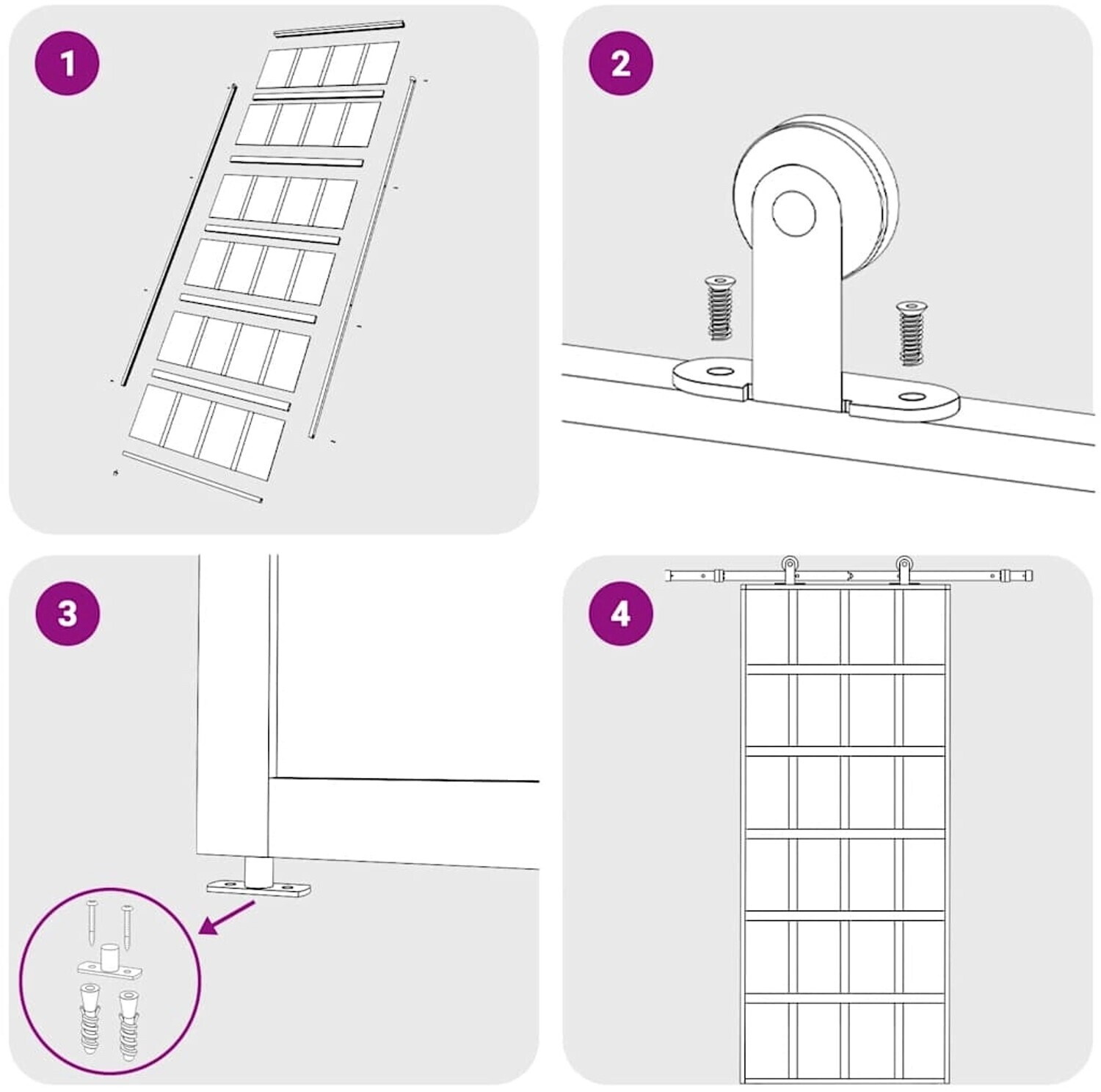 1

2

3

4