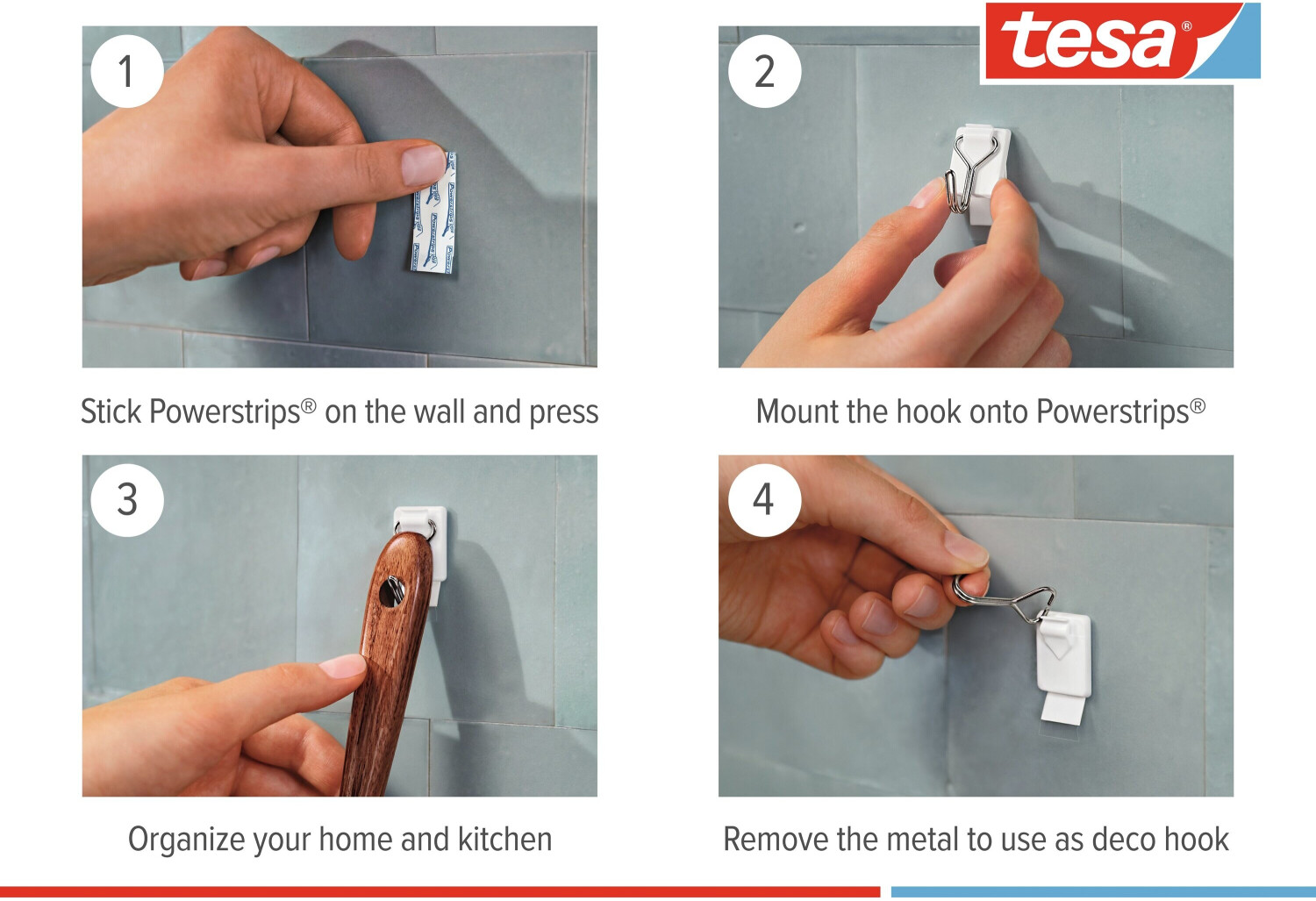 tesa®

1

Stick Powerstrips® on the wall and press

2

Mount the hook onto Powerstrips®

3

Organize your home and kitchen

4

Remove the metal to use as deco hook