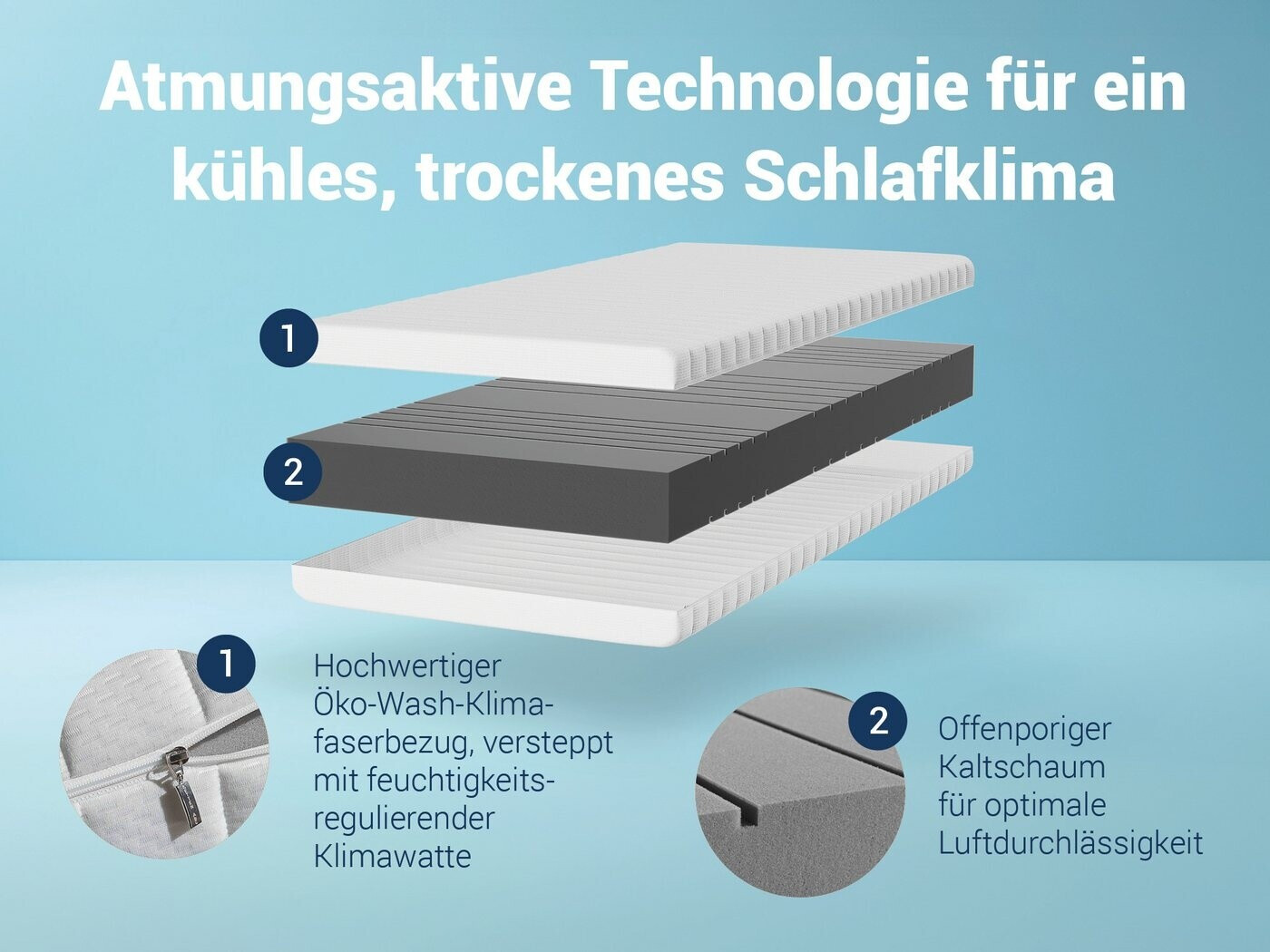 Atmungsaktive Technologie für ein kühles, trockenes Schlafklima

1

2

1

Hochwertiger Öko-Wash-Klimafaserbezug, versteppt mit feuchtigkeitsregulierender Klimawatte

2

Offenporiger Kaltschaum für optimale Luftdurchlässigkeit