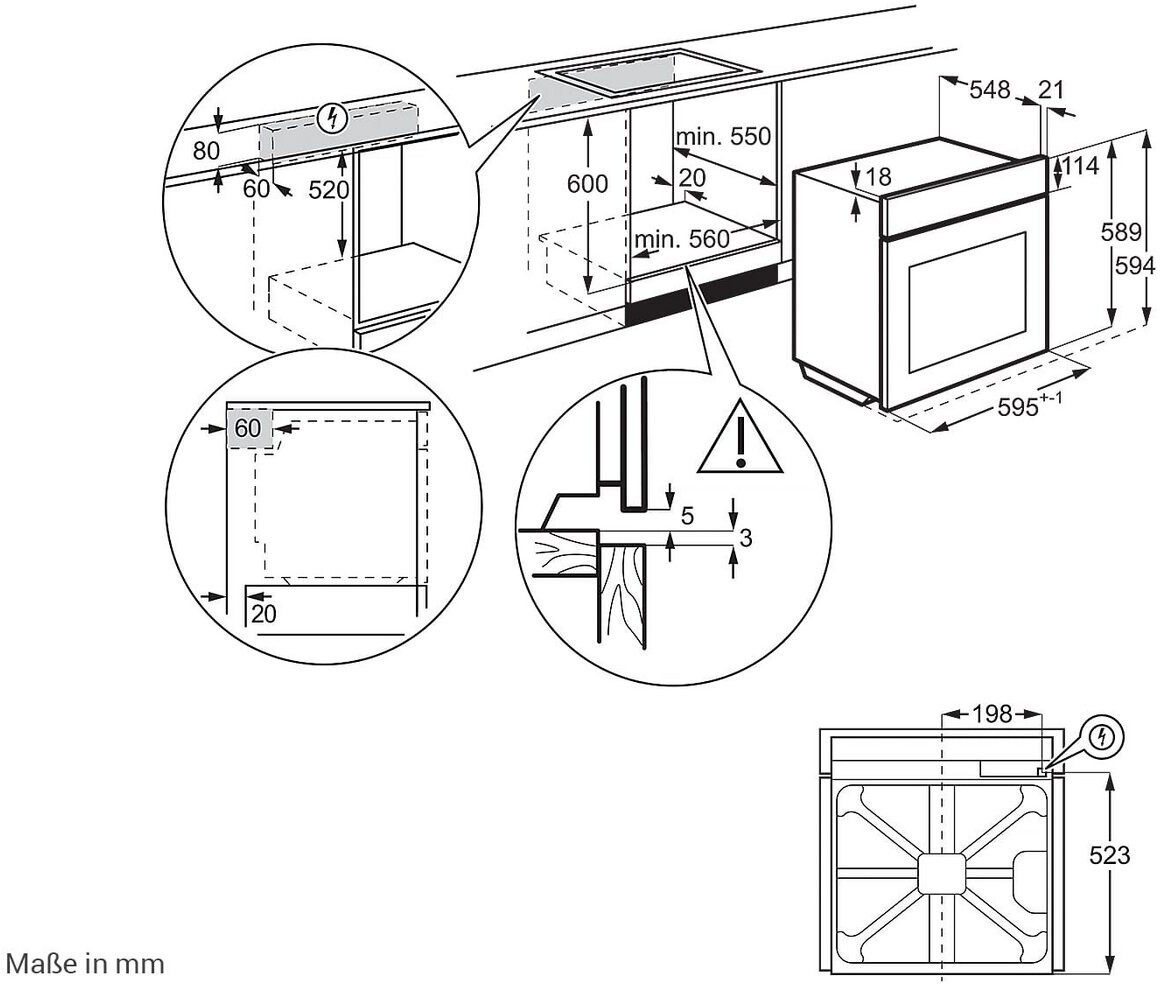 80
60
520
600
min. 550
20
min. 560
548
21
18
114
589
594
$595^{+-1}$
60
20
5
3
198
523
Maße in mm