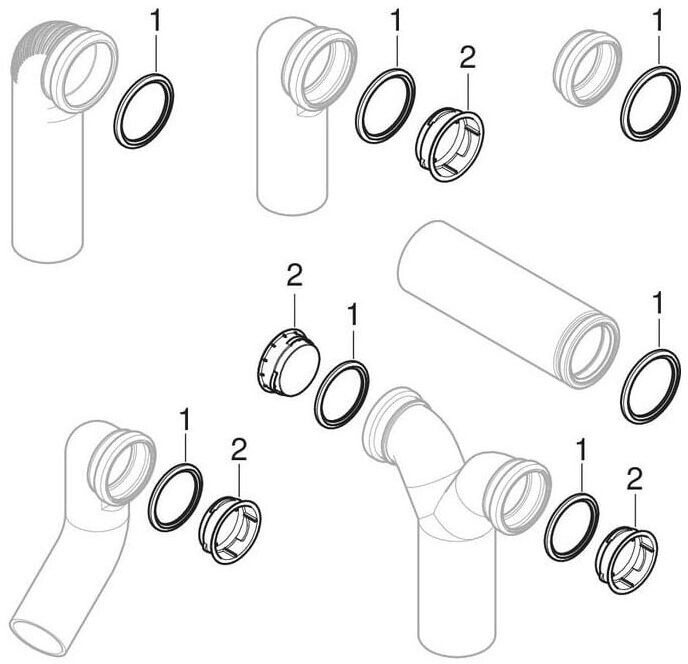 1
1
2
1
2
1
1
1
2
1
2