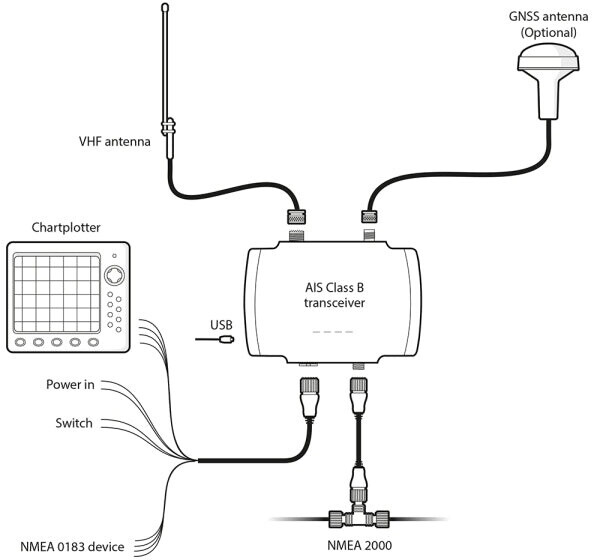 GNSS antenna
(Optional)

VHF antenna

Chartplotter

AIS Class B
transceiver

USB

Power in

Switch

NMEA 0183 device

NMEA 2000