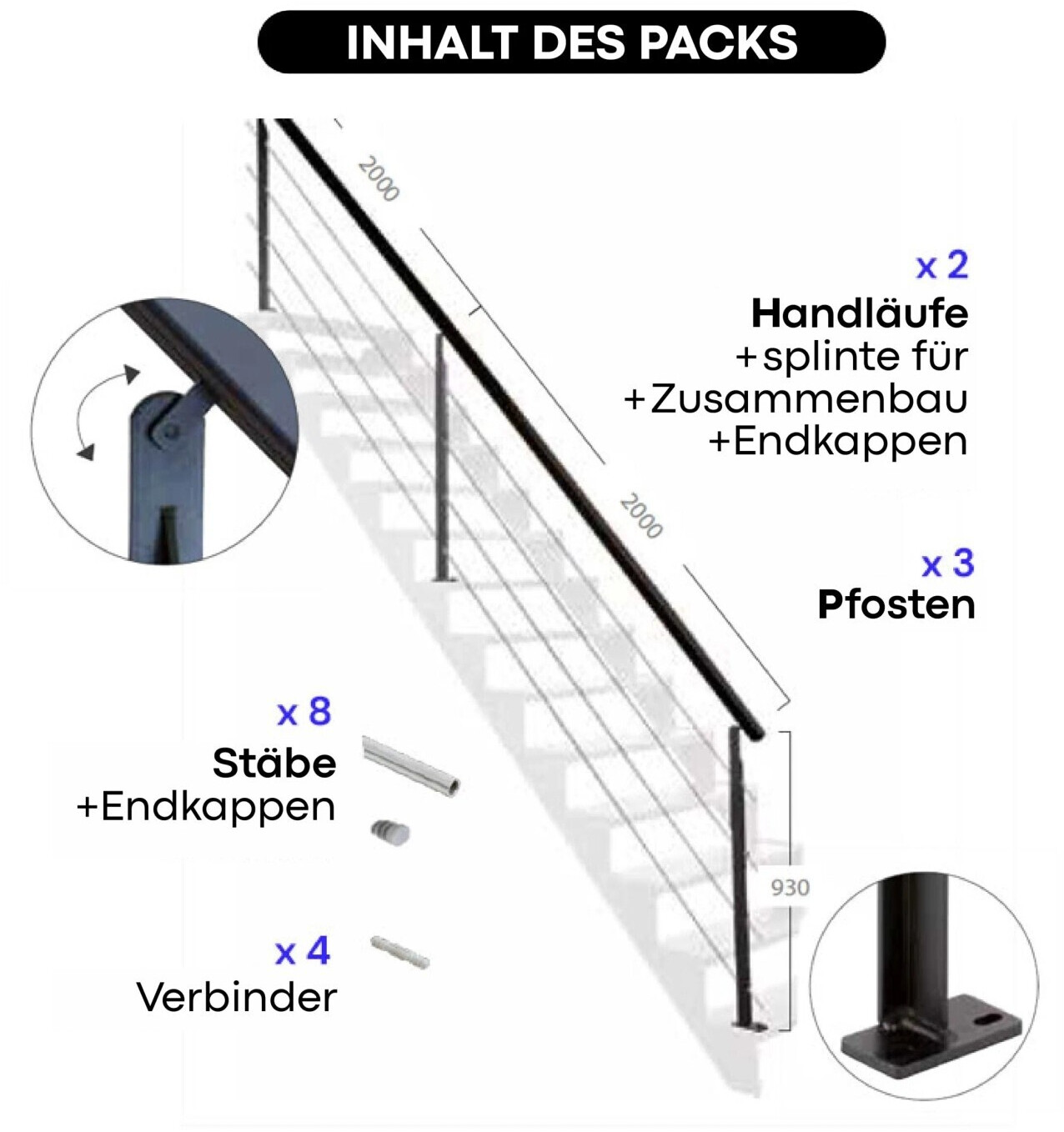 INHALT DES PACKS

2000

2000

x 2
Handläufe
+splinte für
+Zusammenbau
+Endkappen

x 3
Pfosten

x 8
Stäbe
+Endkappen

x 4
Verbinder

930