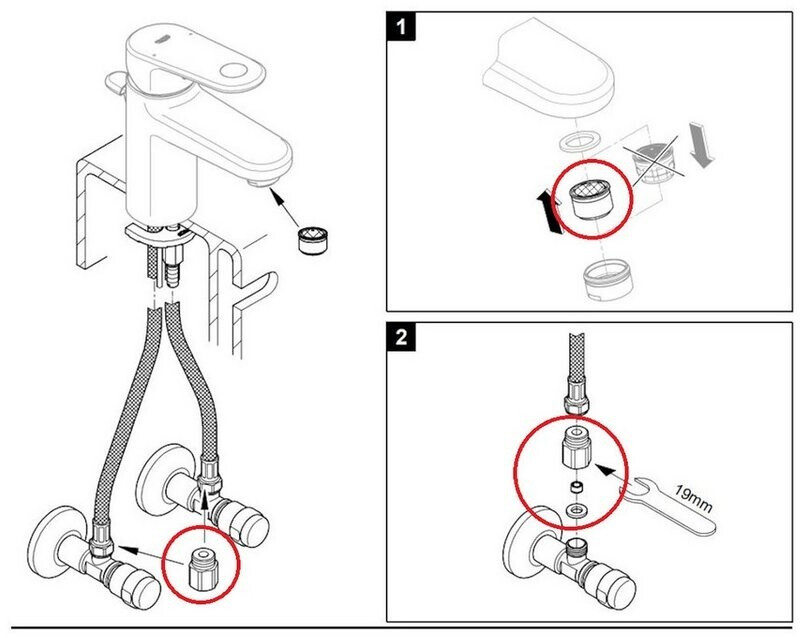 1

2

19mm