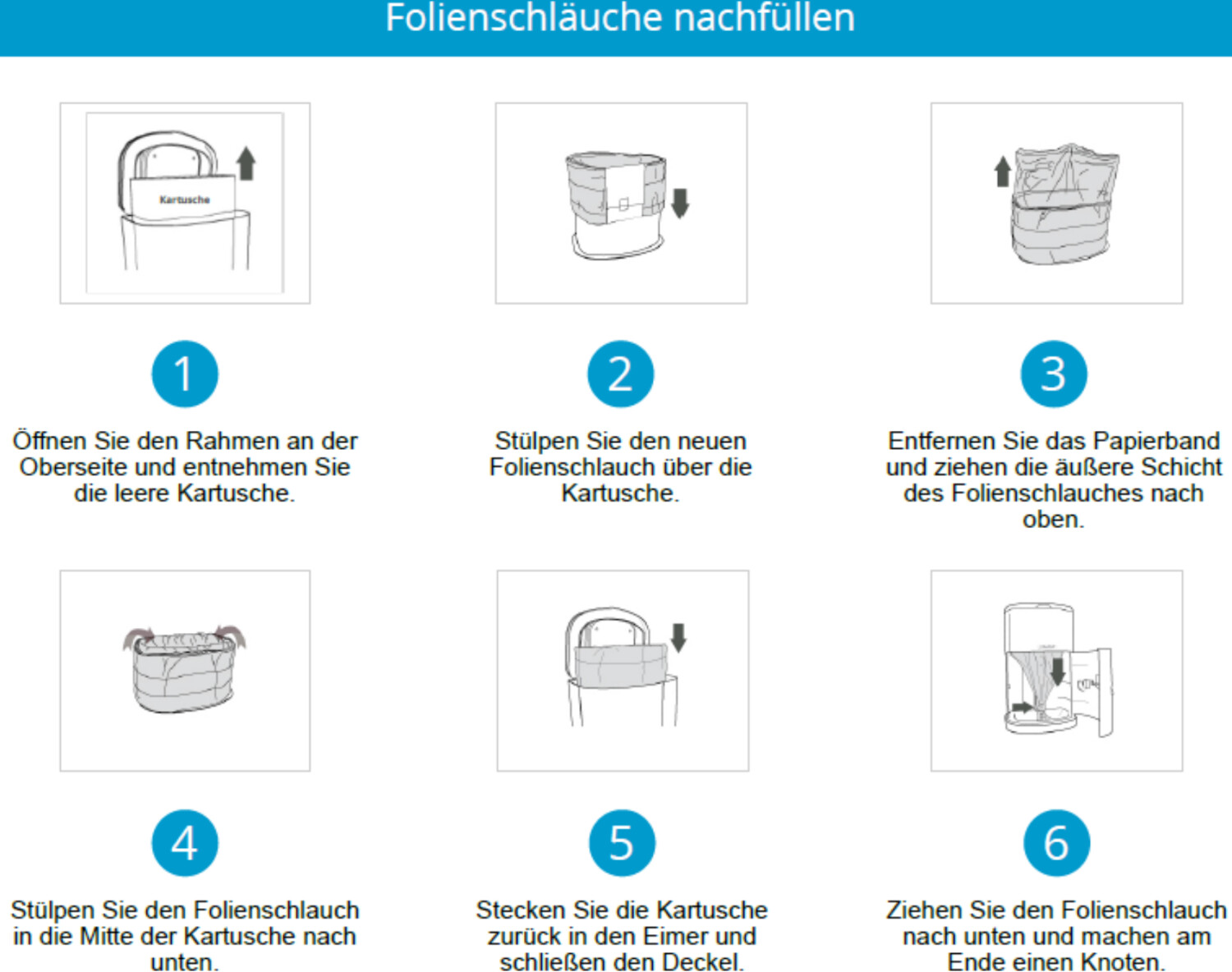 Folienschläuche nachfüllen

Kartusche

1

Öffnen Sie den Rahmen an der Oberseite und entnehmen Sie die leere Kartusche.

2

Stülpen Sie den neuen Folienschlauch über die Kartusche.

3

Entfernen Sie das Papierband und ziehen die äußere Schicht des Folienschlauches nach oben.

4

Stülpen Sie den Folienschlauch in die Mitte der Kartusche nach unten.

5

Stecken Sie die Kartusche zurück in den Eimer und schließen den Deckel.

6

Ziehen Sie den Folienschlauch nach unten und machen am Ende einen Knoten.