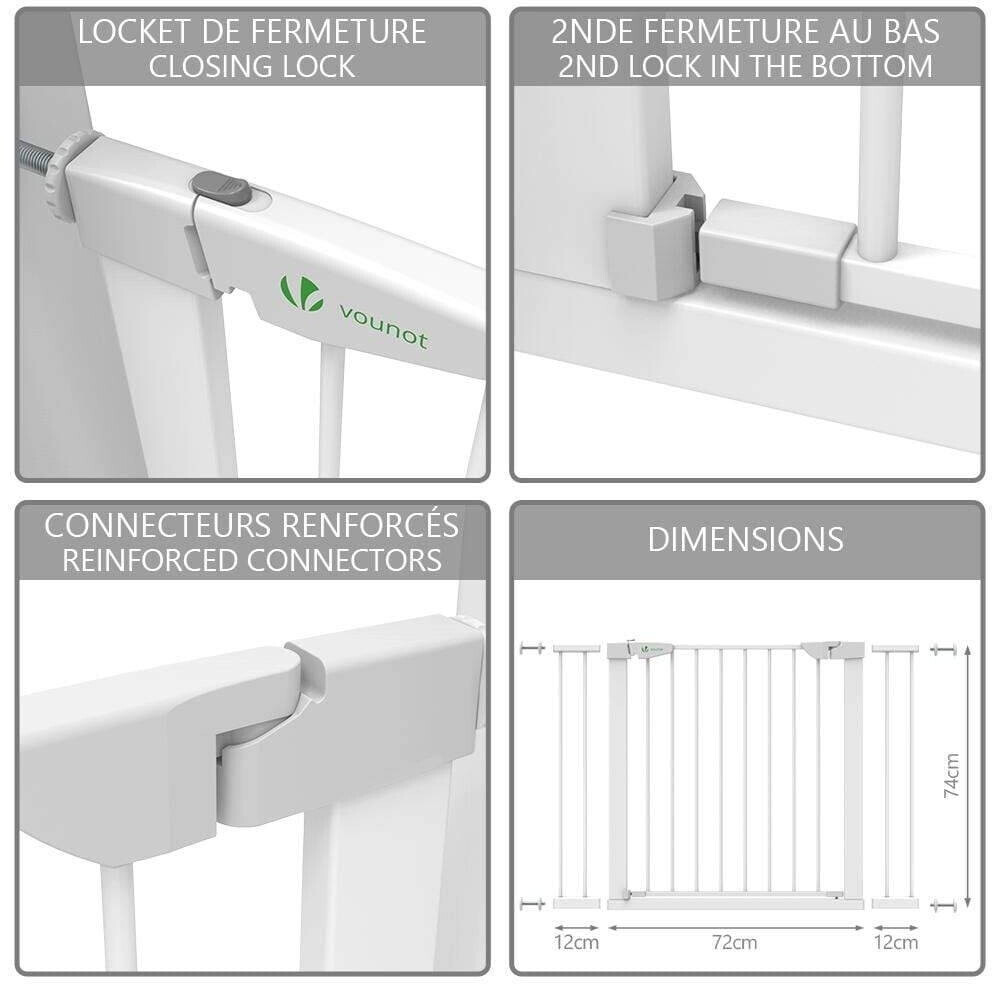 LOCKET DE FERMETURE
CLOSING LOCK

vounot

2NDE FERMETURE AU BAS
2ND LOCK IN THE BOTTOM

CONNECTEURS RENFORCÉS
REINFORCED CONNECTORS

DIMENSIONS

74cm

12cm

72cm

12cm