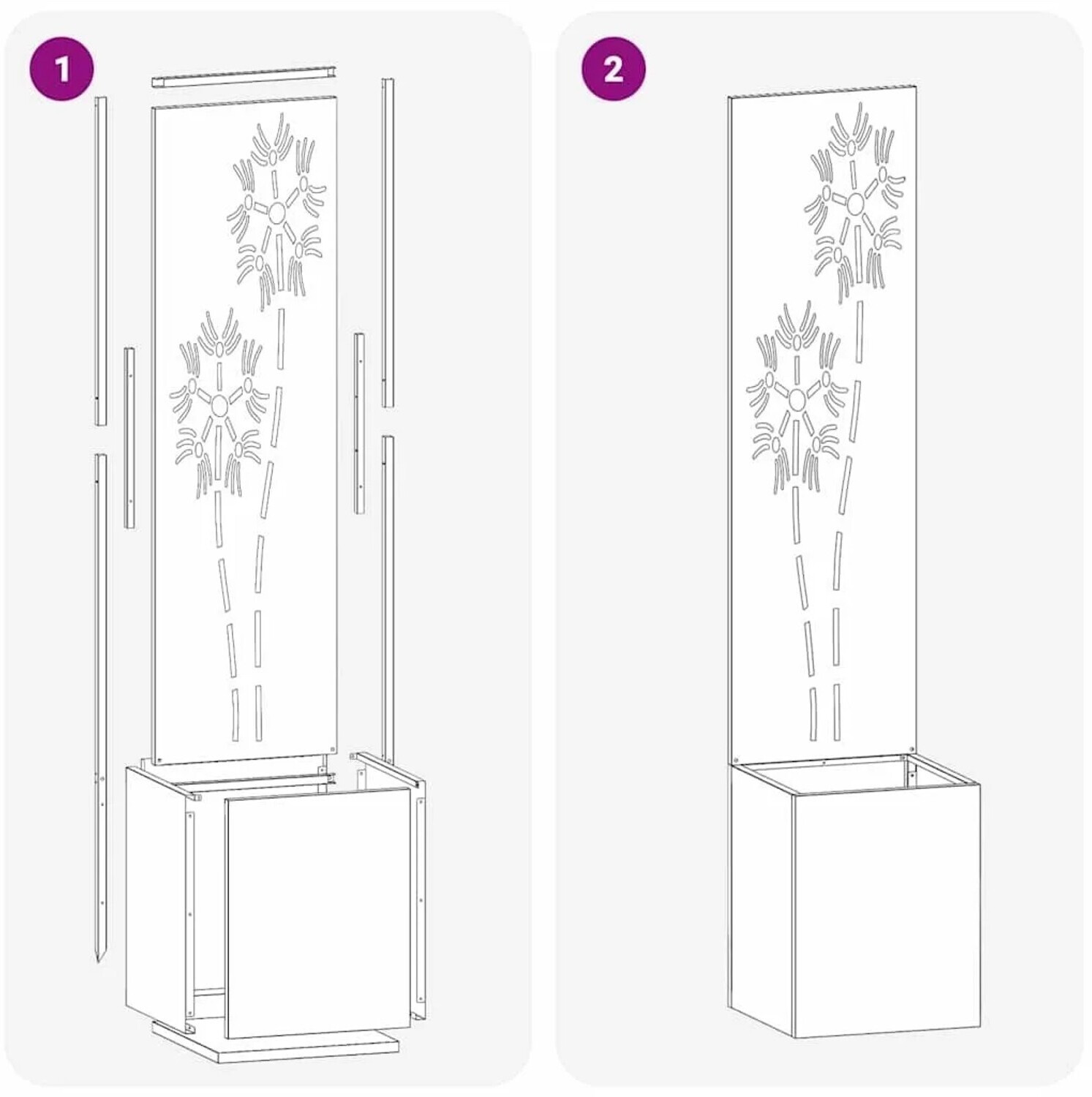 1

2