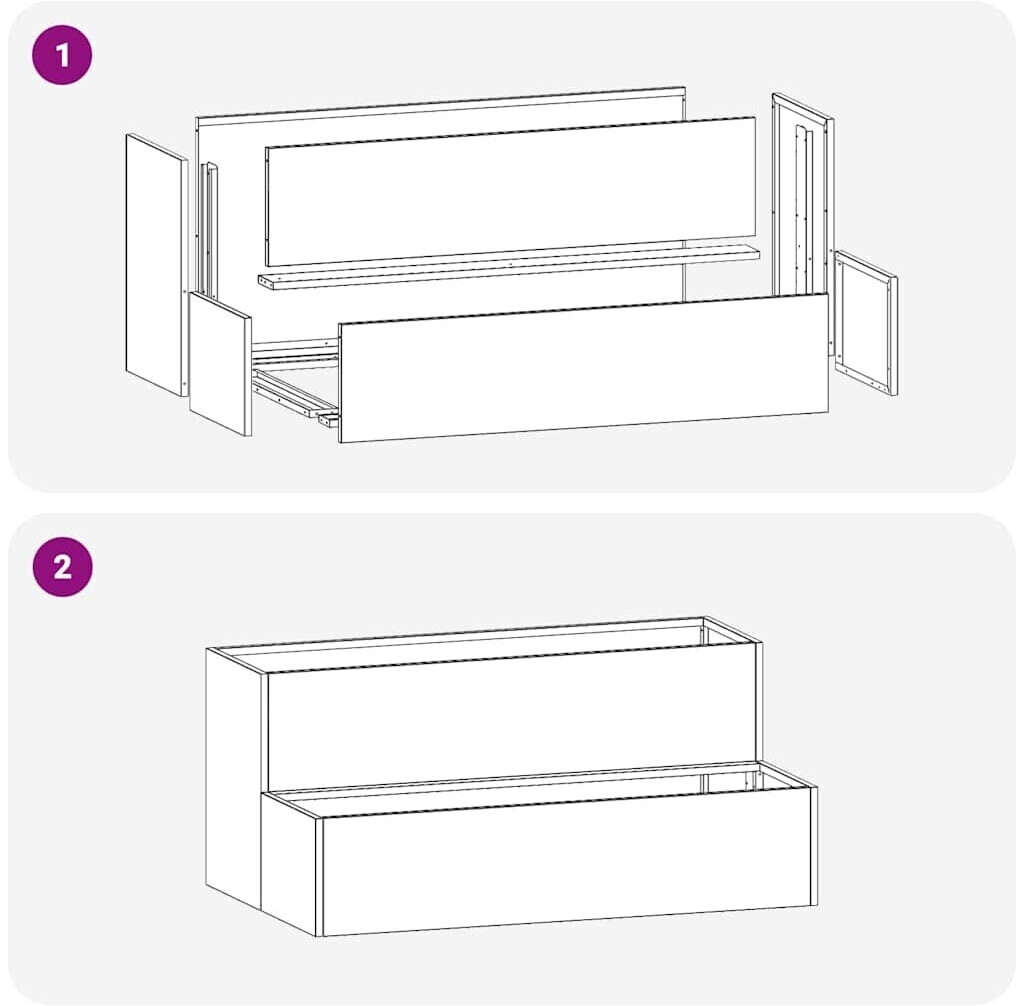 1

2