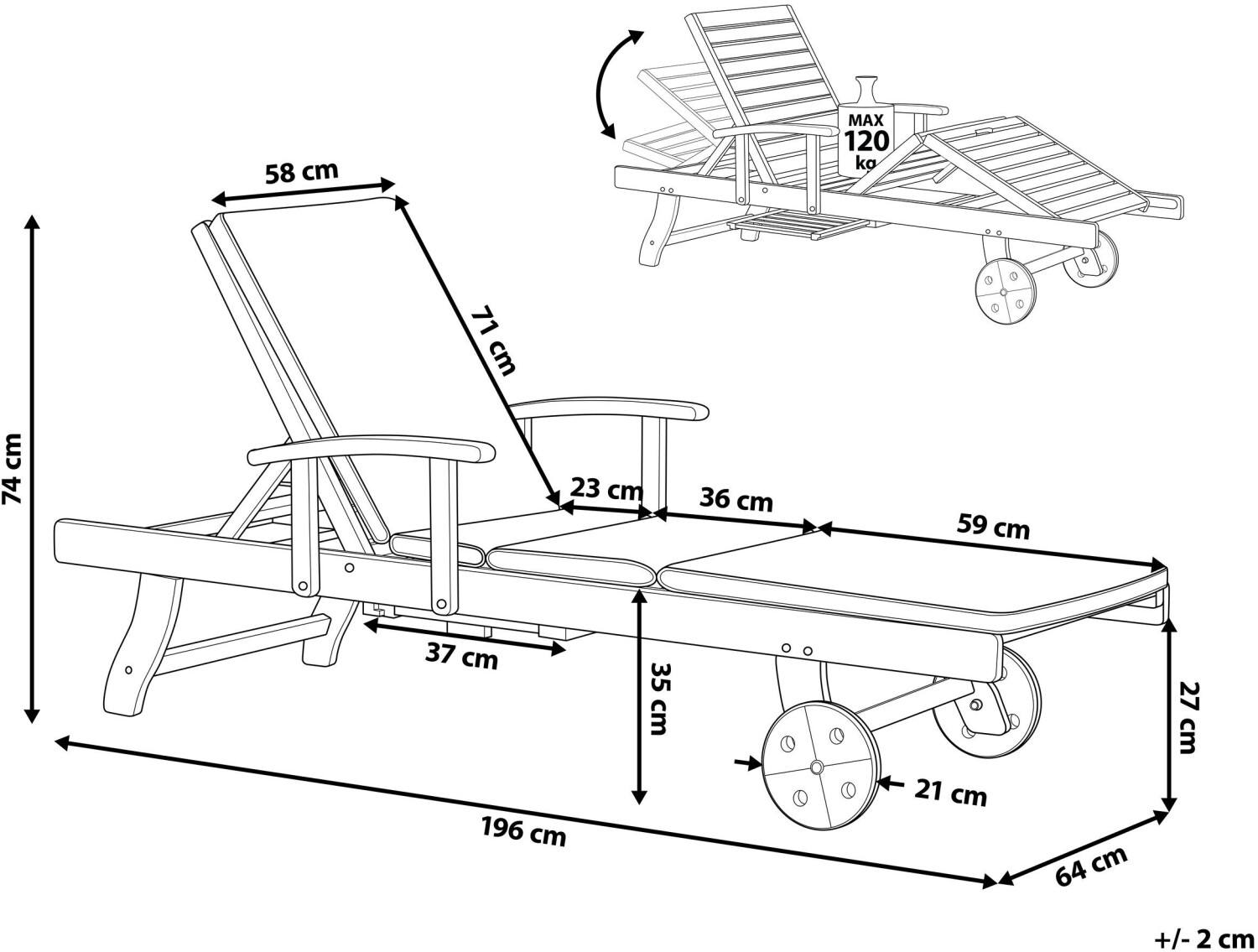 MAX
120
kg

58 cm

71 cm

74 cm

23 cm

36 cm

59 cm

37 cm

35 cm

27 cm

21 cm

196 cm

64 cm

+/- 2 cm