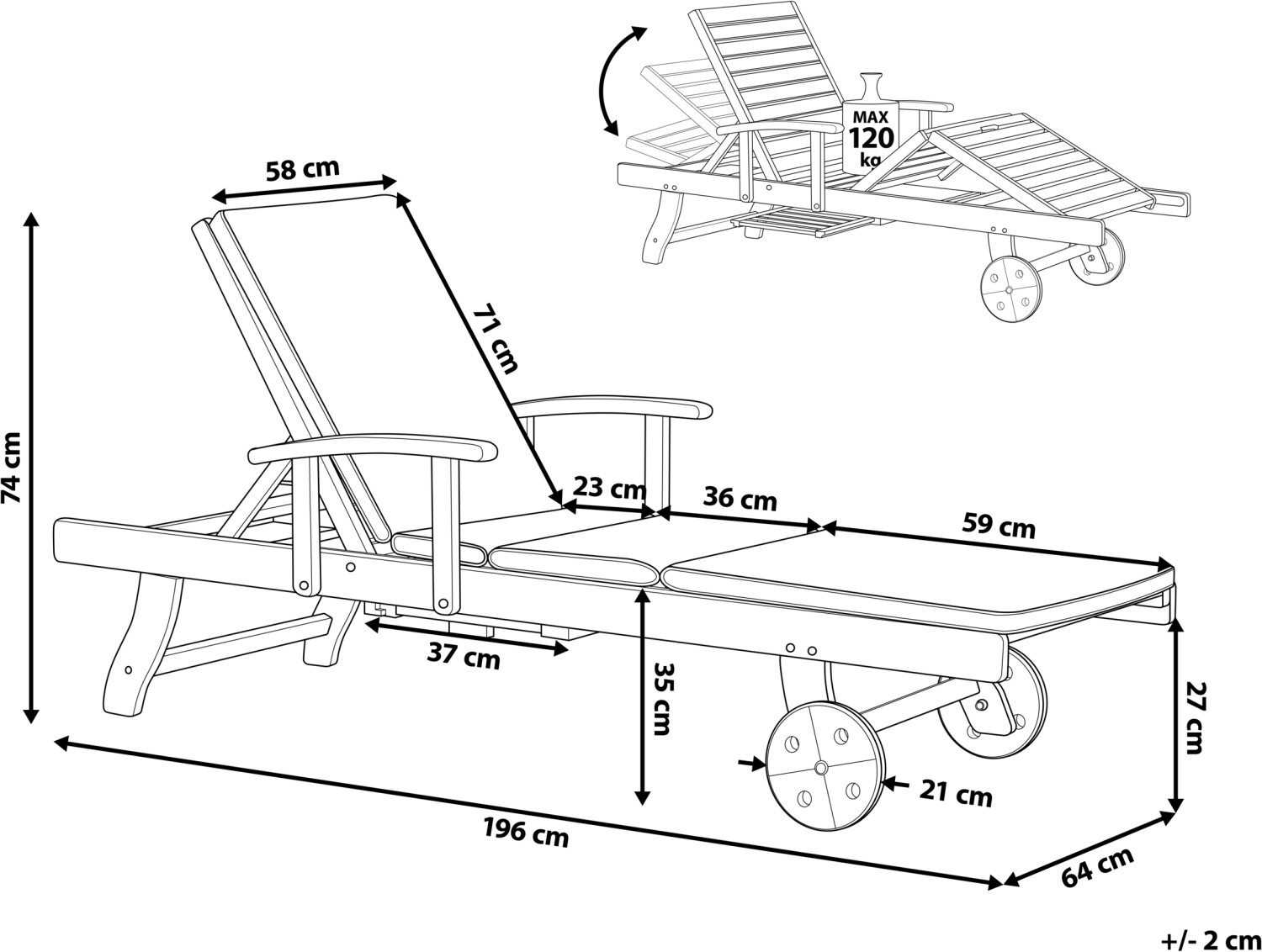 MAX
120
kg

58 cm

71 cm

74 cm

23 cm

36 cm

59 cm

37 cm

35 cm

27 cm

21 cm

196 cm

64 cm

+/- 2 cm