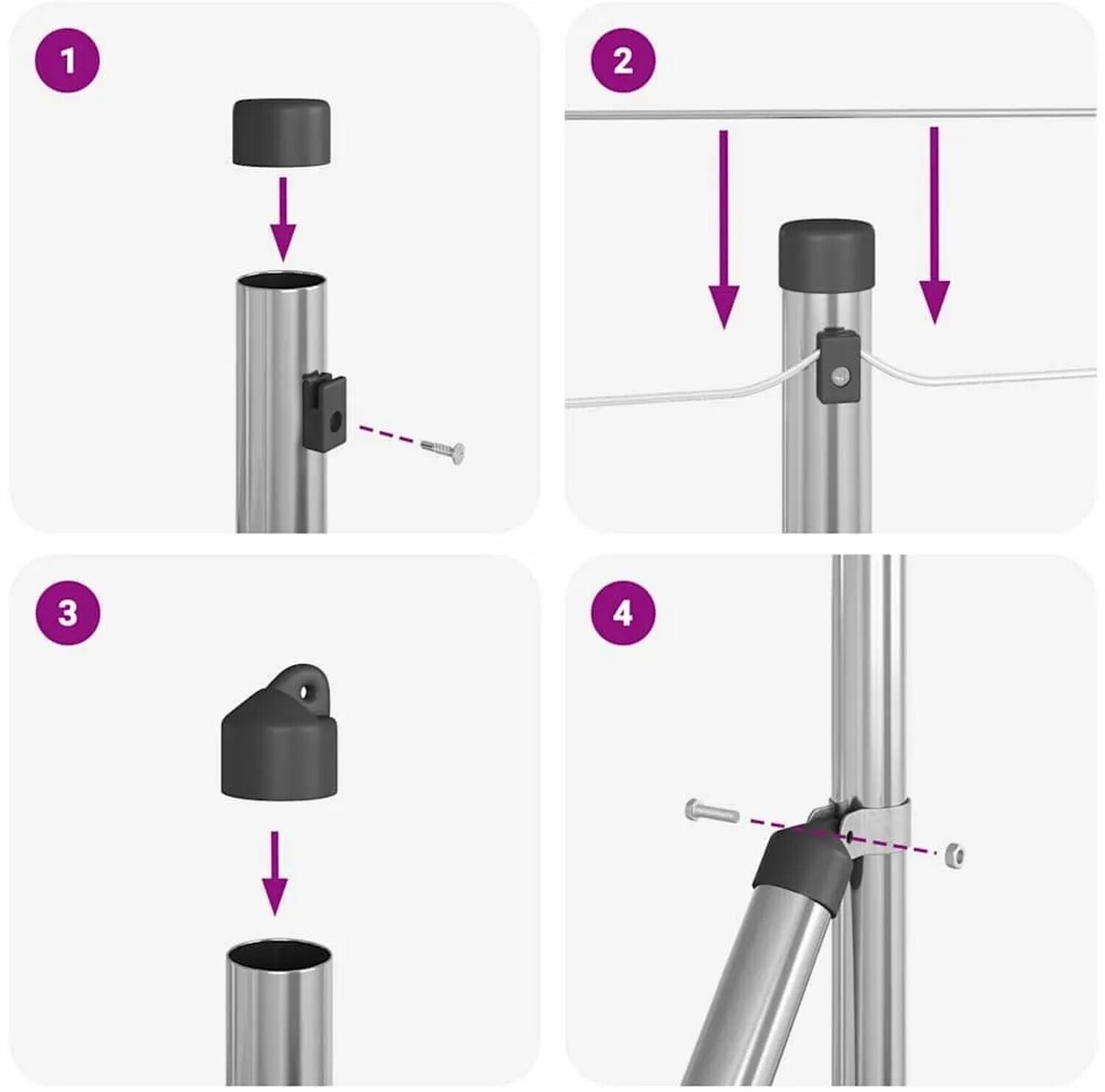 1

2

3

4