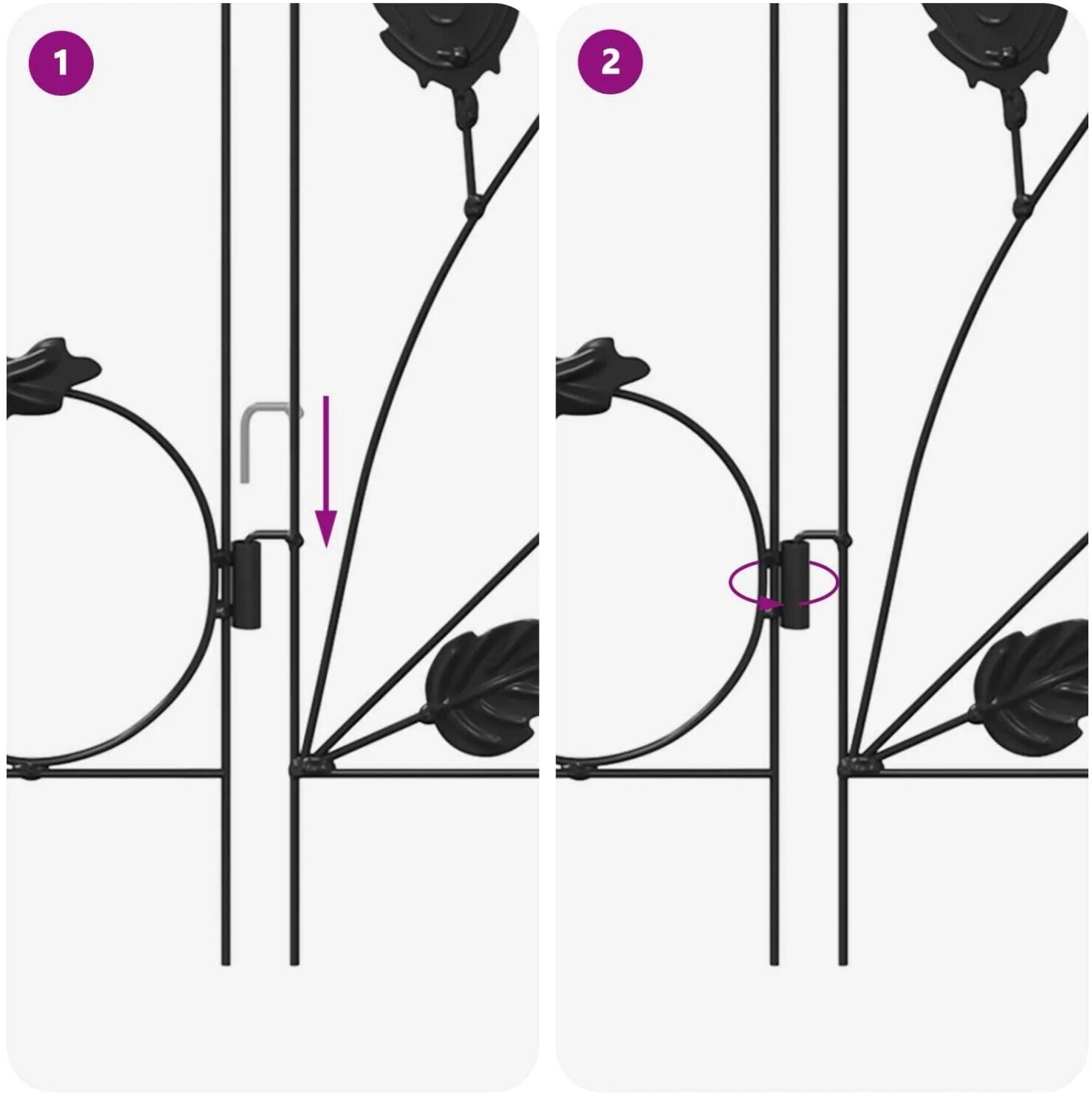 1

2