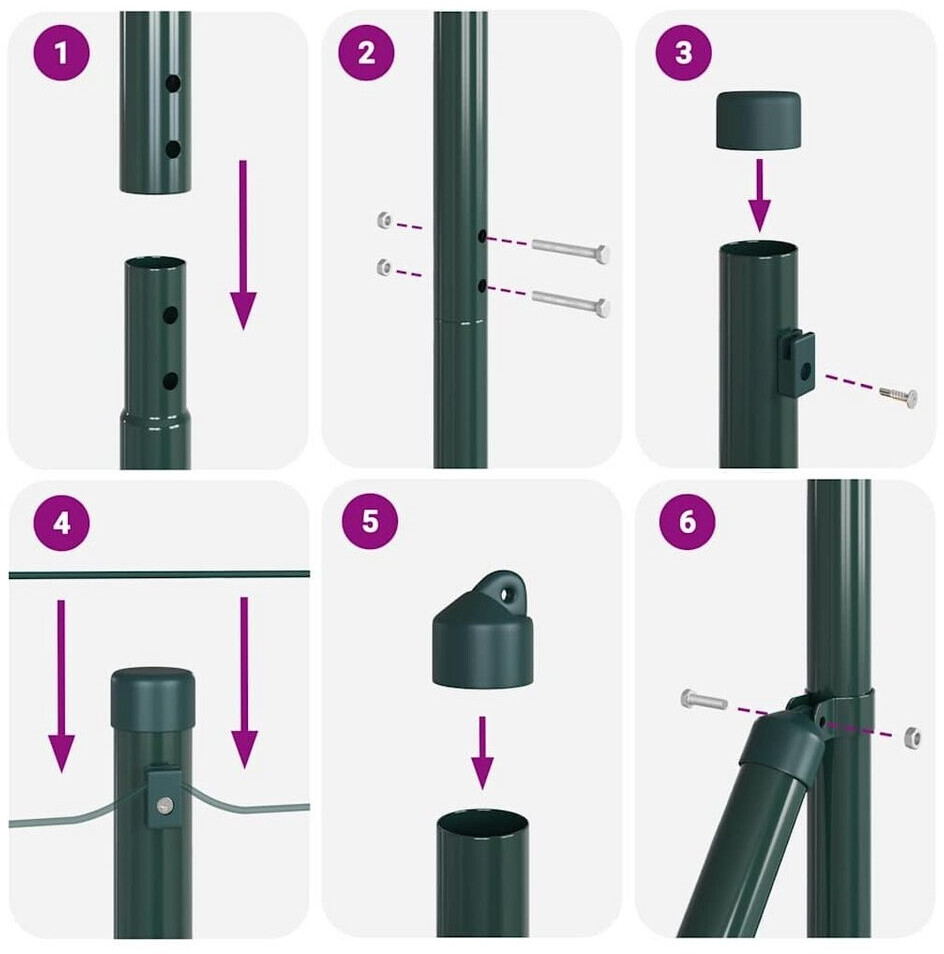 1

2

3

4

5

6