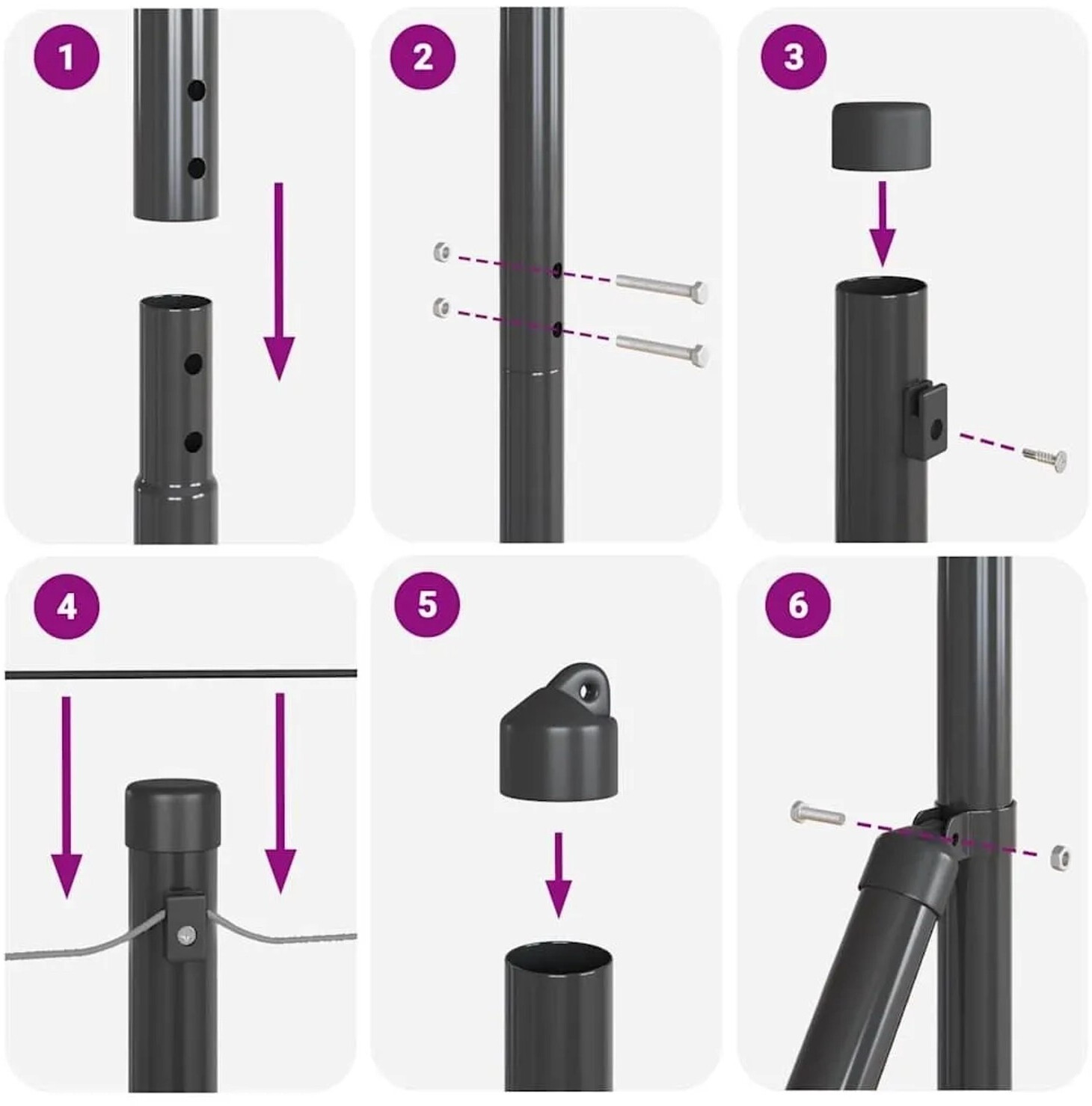 1

2

3

4

5

6