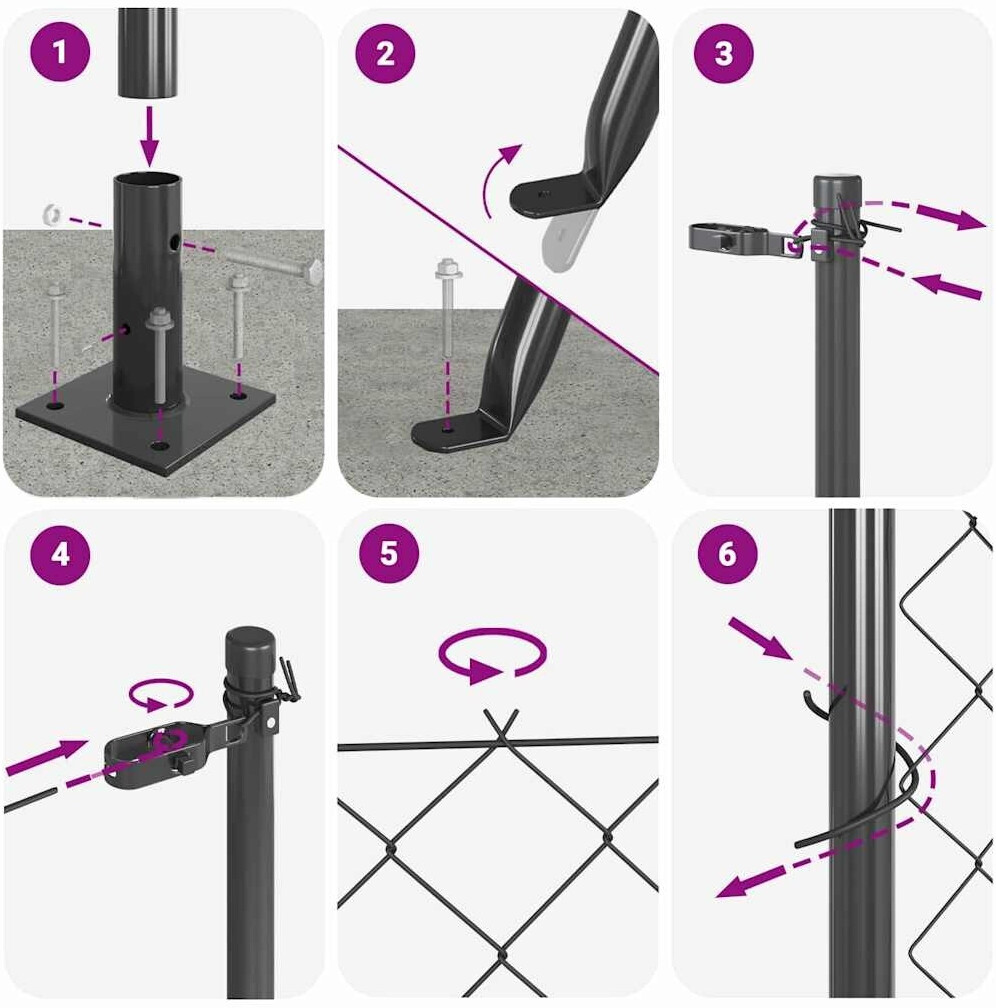 1

2

3

4

5

6