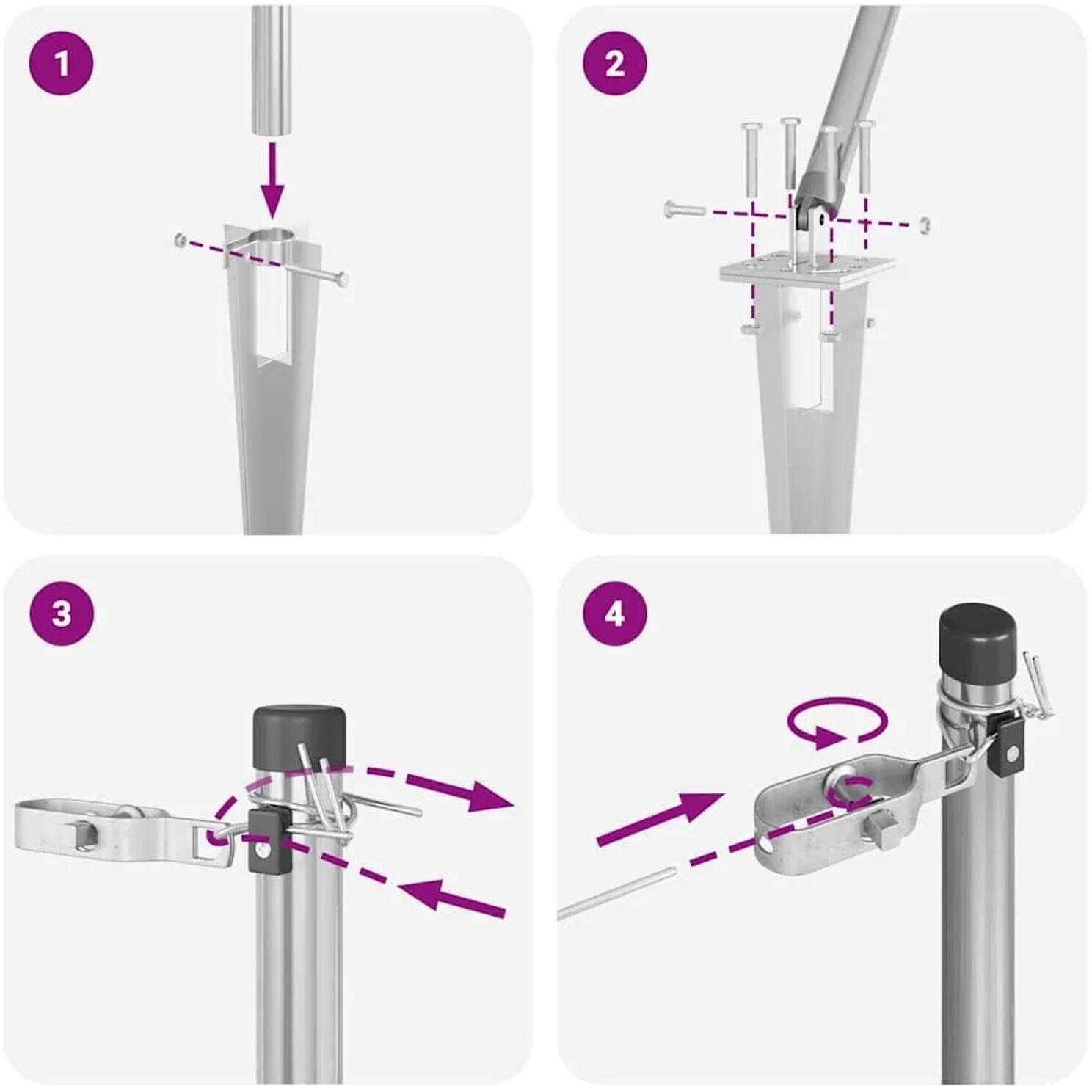 1

2

3

4