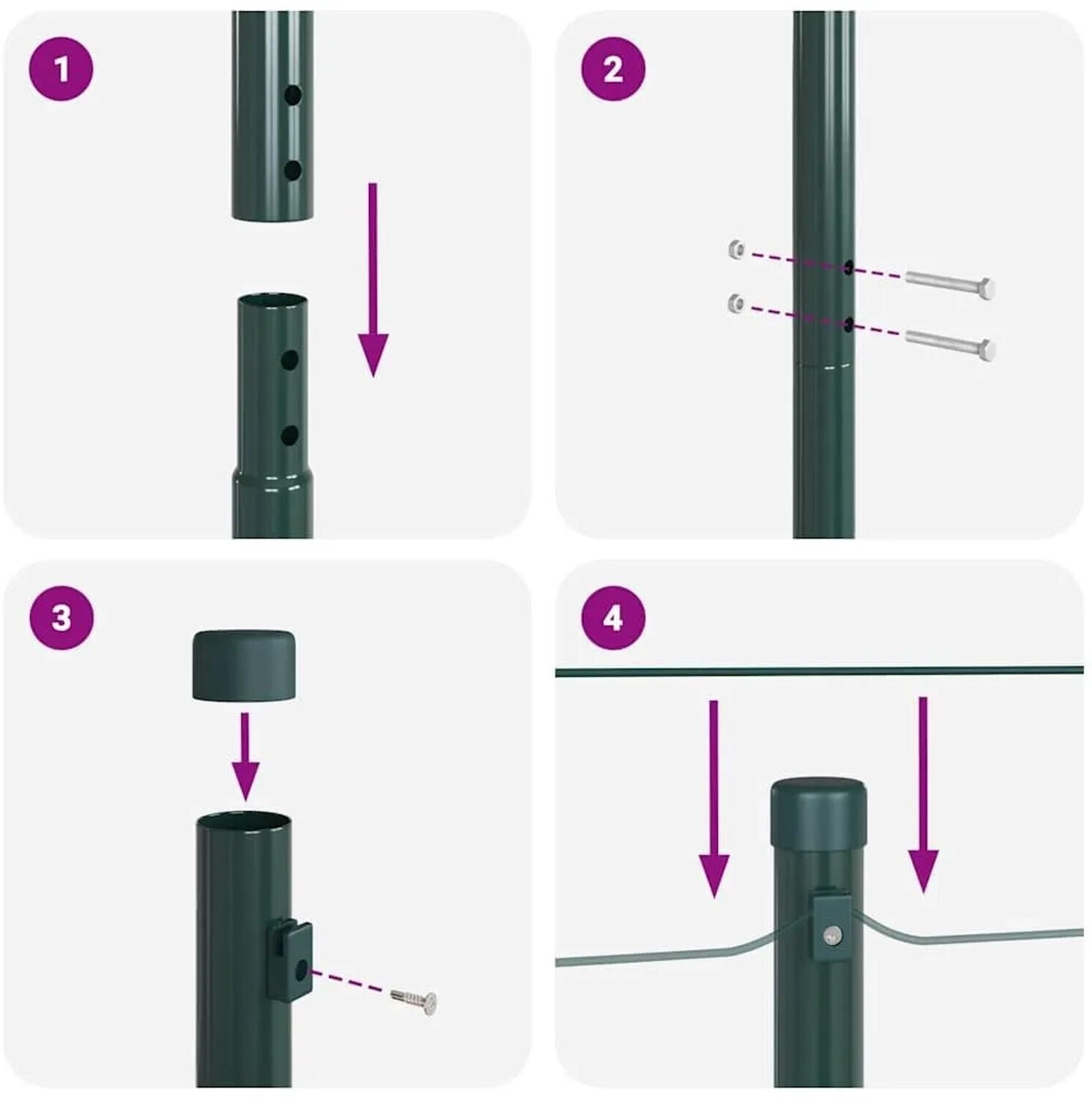 1

2

3

4