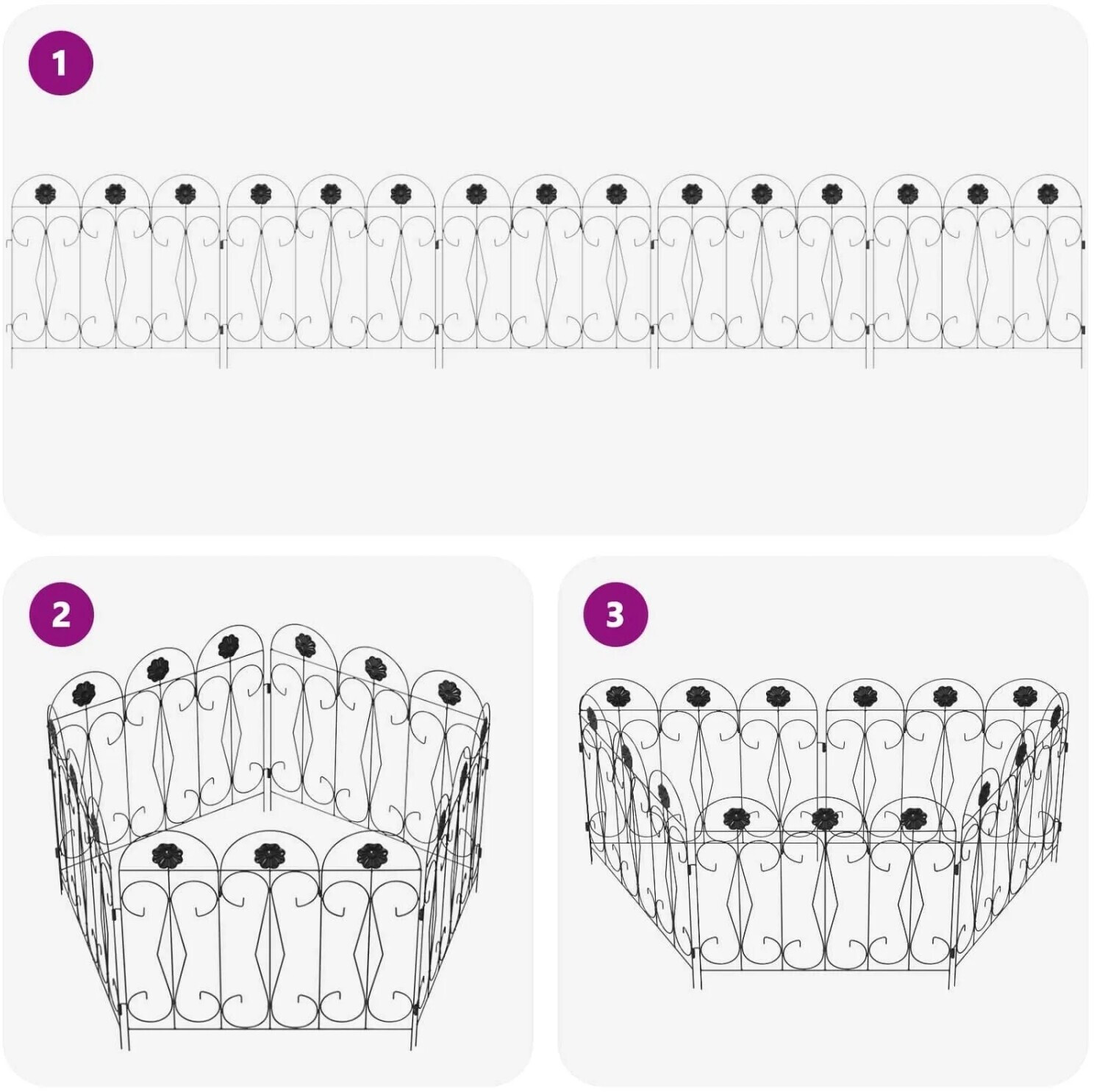 1

2

3