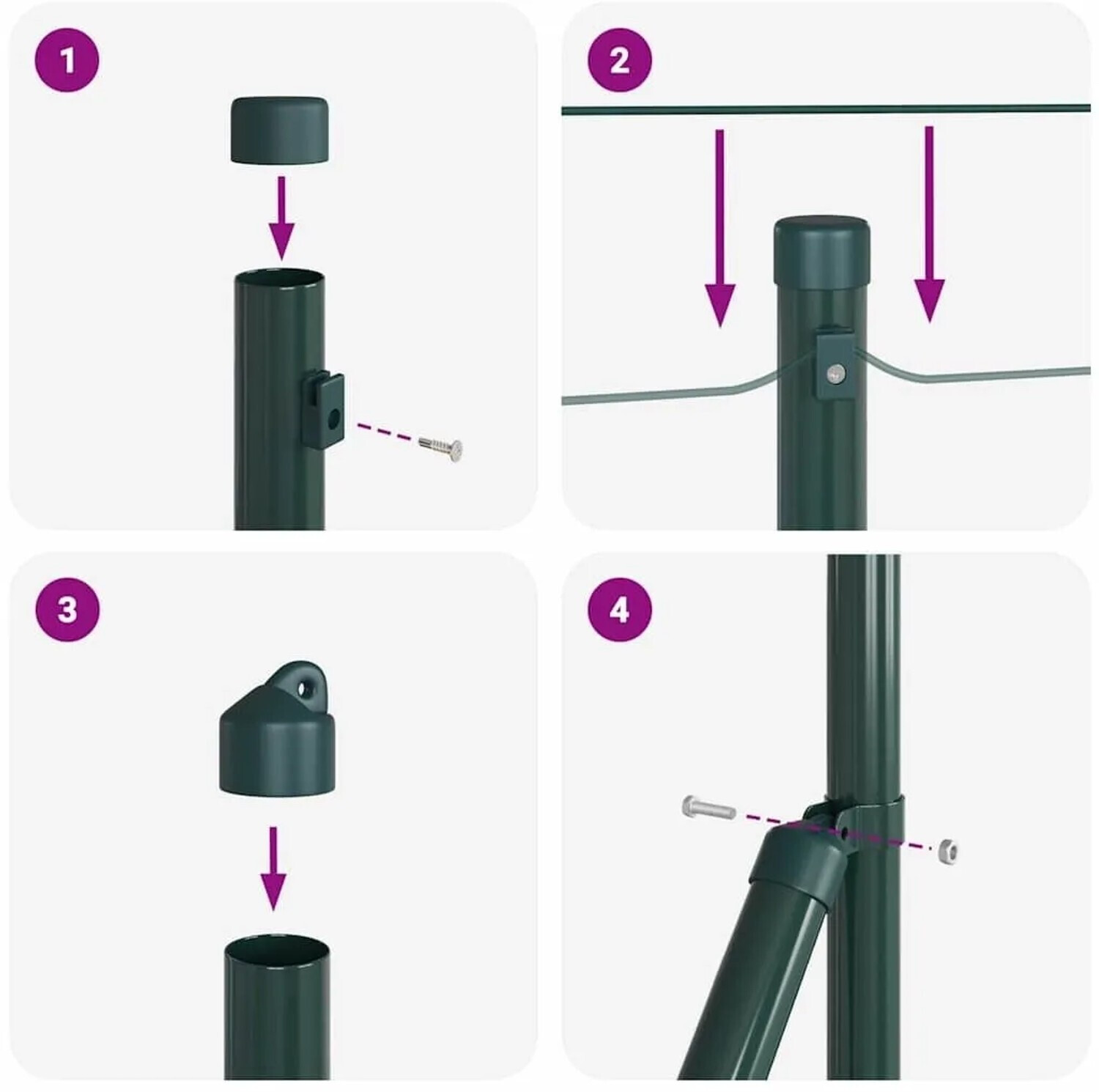 1

2

3

4