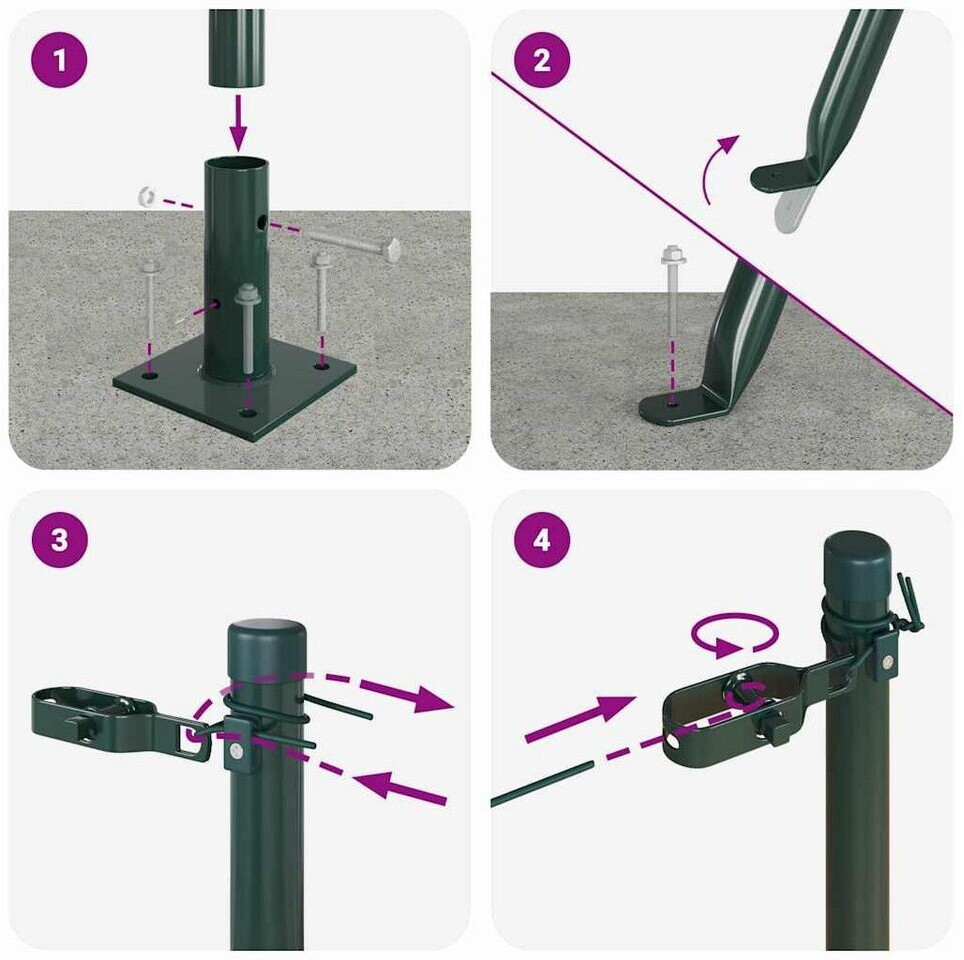 1

2

3

4