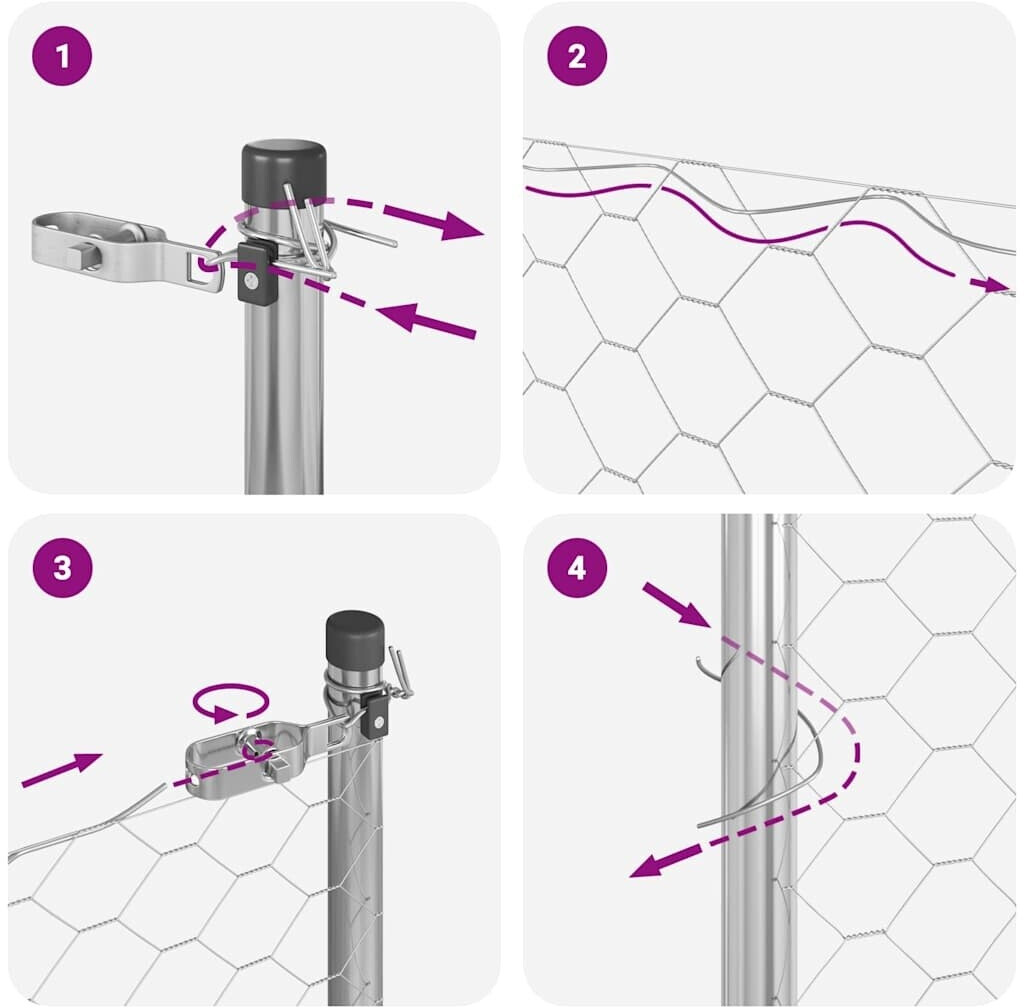 1

2

3

4